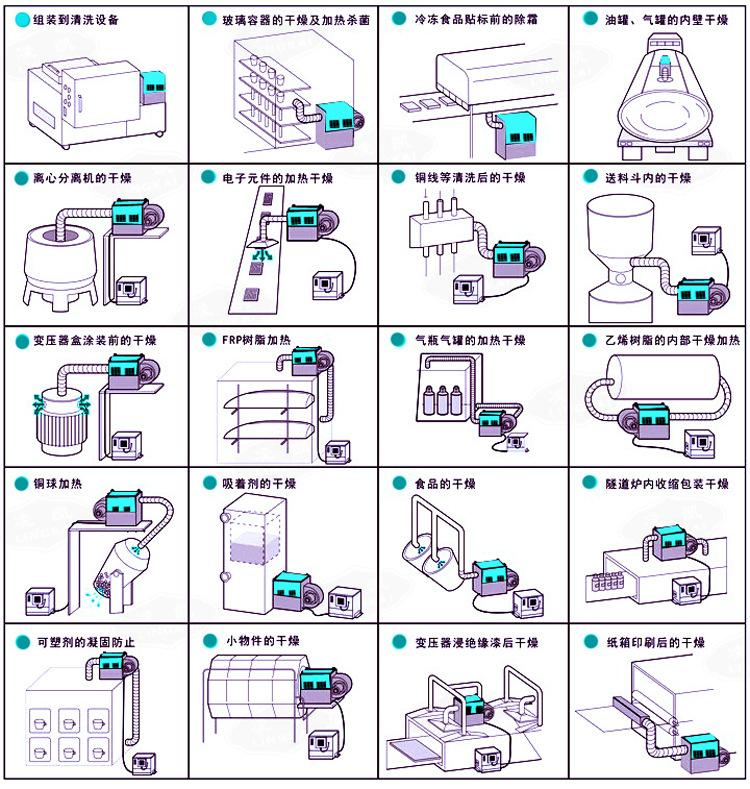 组装到清洗设备

玻璃容器的干燥及加热杀菌

冷冻食品贴标前的除霜

油罐、气罐的内壁干燥

离心分离机的干燥

电子元件的加热干燥

铜线等清洗后的干燥

送料斗内的干燥

变压器盒涂装前的干燥

FRP树脂加热

气瓶气罐的加热干燥

乙烯树脂的内部干燥加热

铜球加热

吸着剂的干燥

食品的干燥

隧道炉内收缩包装干燥

可塑剂的凝固防止

小物件的干燥

变压器浸绝缘漆后干燥

纸箱印刷后的干燥