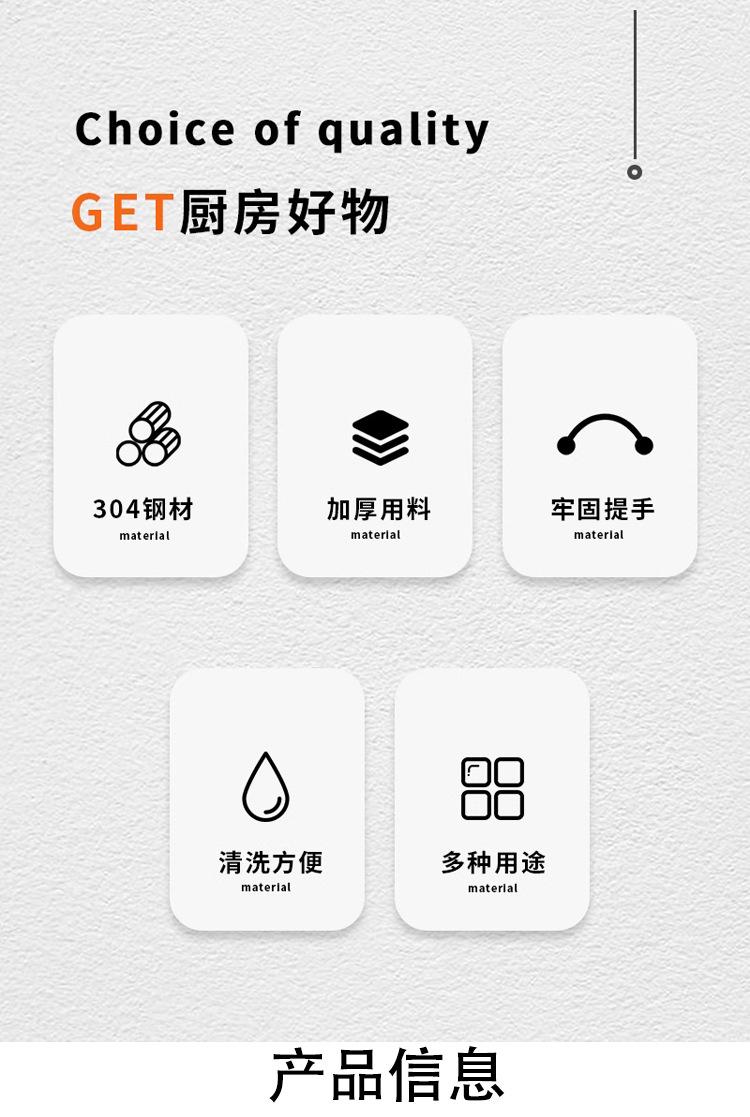 Choice of quality

GET厨房好物

304钢材
material

加厚用料
material

牢固提手
material

清洗方便
material

多种用途
material

产品信息