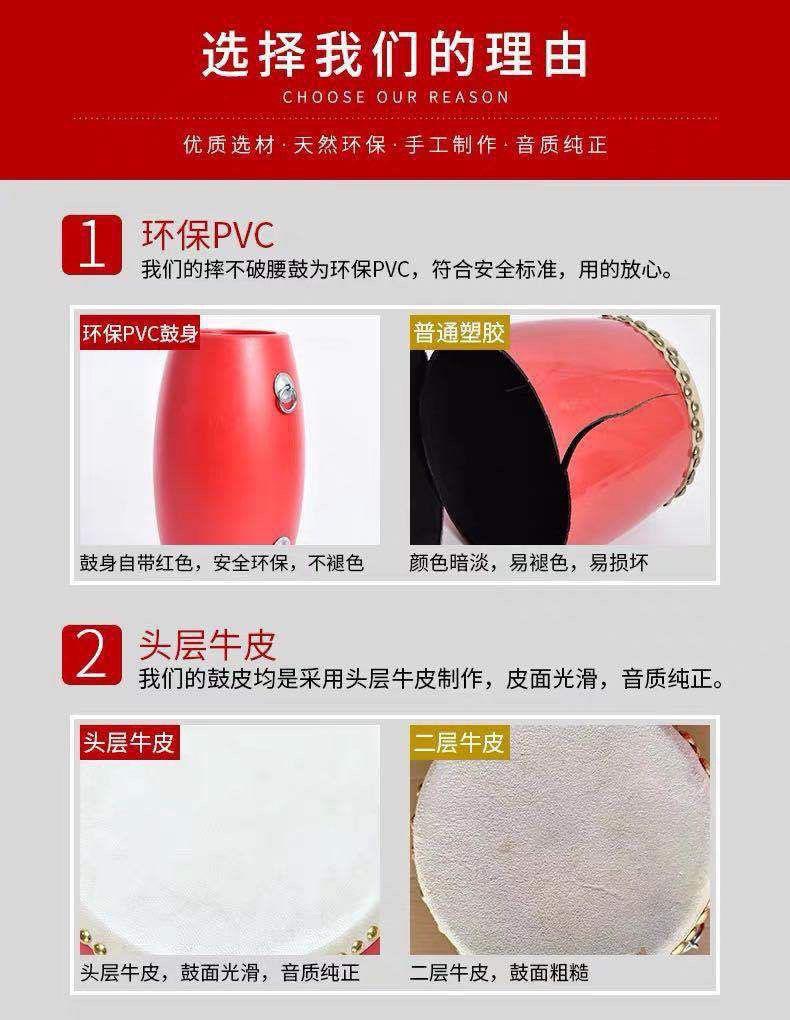 选择我们的理由
CHOOSE OUR REASON
优质选材 · 天然环保 · 手工制作 · 音质纯正

1 环保PVC
我们的摔不破腰鼓为环保PVC，符合安全标准，用的放心。

环保PVC鼓身
鼓身自带红色，安全环保，不褪色

普通塑胶
颜色暗淡，易褪色，易损坏

2 头层牛皮
我们的鼓皮均是采用头层牛皮制作，皮面光滑，音质纯正。

头层牛皮
头层牛皮，鼓面光滑，音质纯正

二层牛皮
二层牛皮，鼓面粗糙