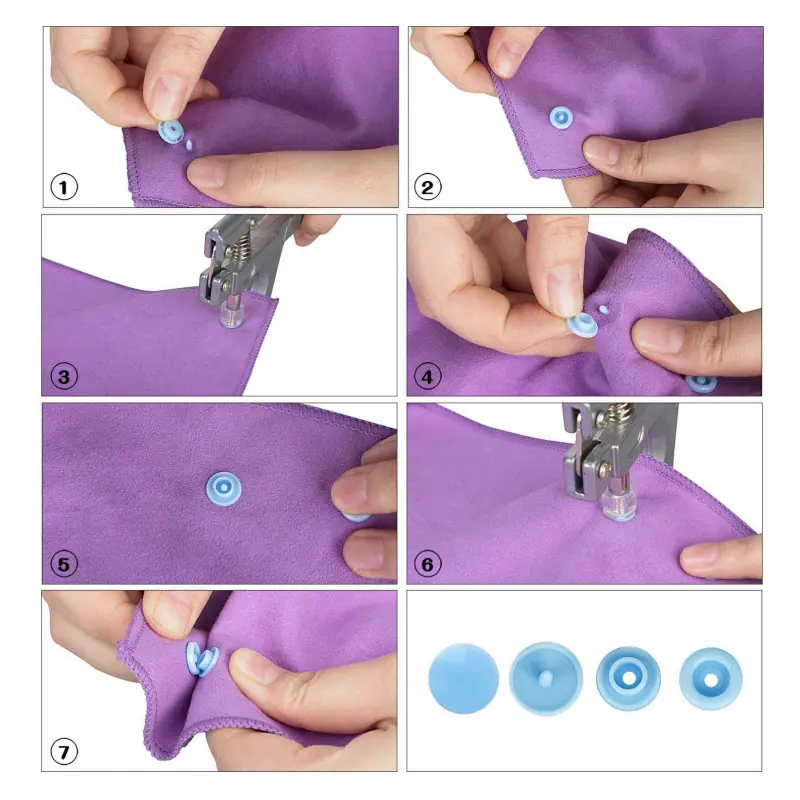 1

2

3

4

5

6

7