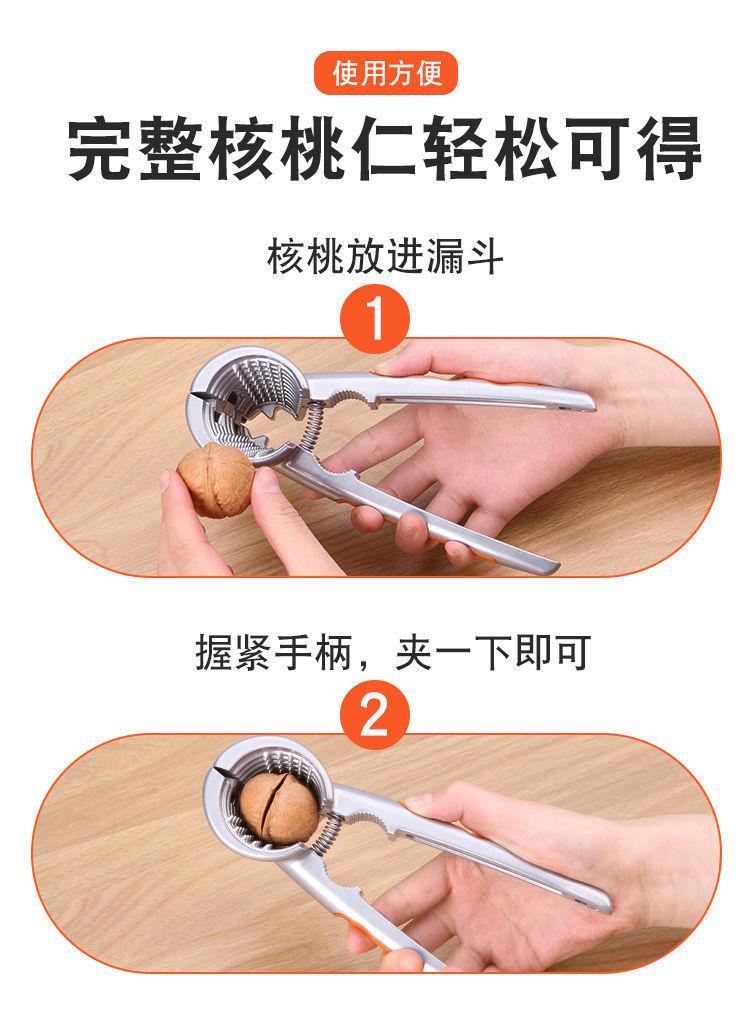 使用方便

完整核桃仁轻松可得

核桃放进漏斗

1

握紧手柄，夹一下即可

2