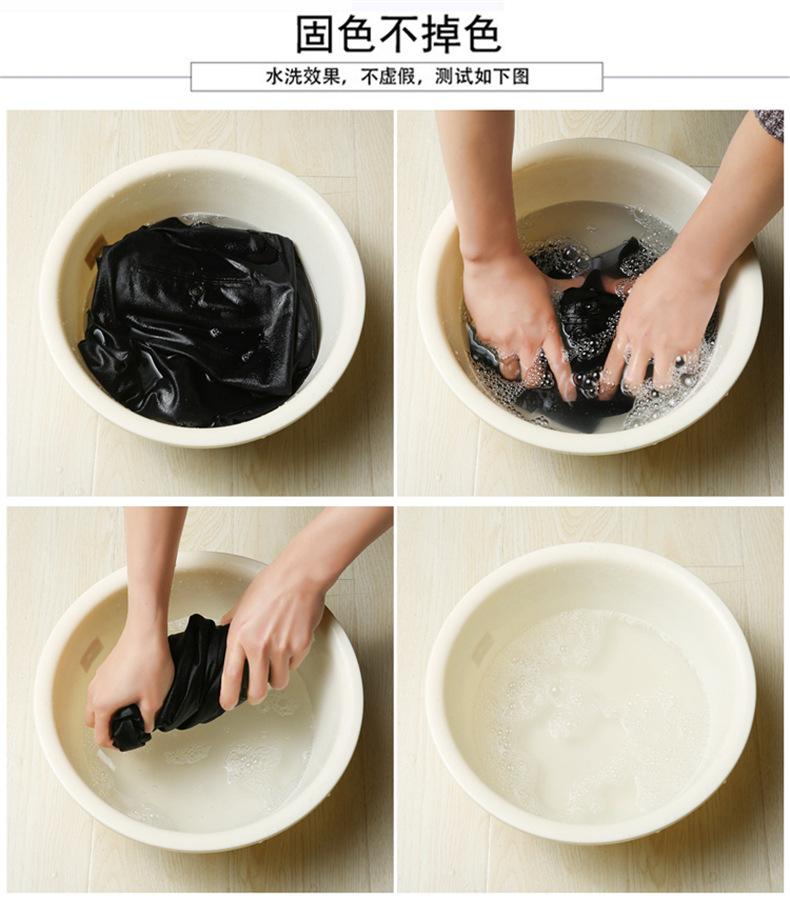 固色不掉色

水洗效果，不虚假，测试如下图