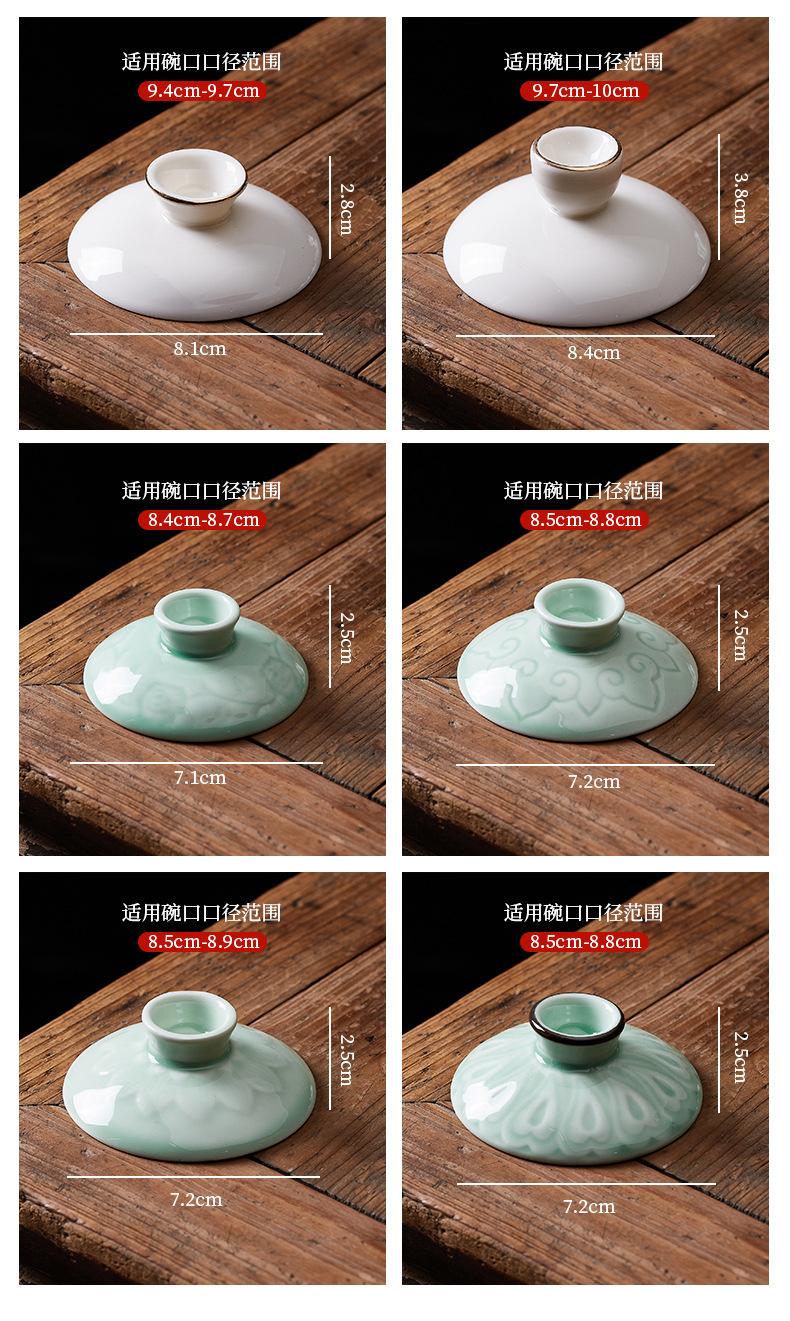 适用碗口口径范围
9.4cm-9.7cm
2.8cm
8.1cm

适用碗口口径范围
9.7cm-10cm
3.8cm
8.4cm

适用碗口口径范围
8.4cm-8.7cm
2.5cm
7.1cm

适用碗口口径范围
8.5cm-8.8cm
2.5cm
7.2cm

适用碗口口径范围
8.5cm-8.9cm
2.5cm
7.2cm

适用碗口口径范围
8.5cm-8.8cm
2.5cm
7.2cm