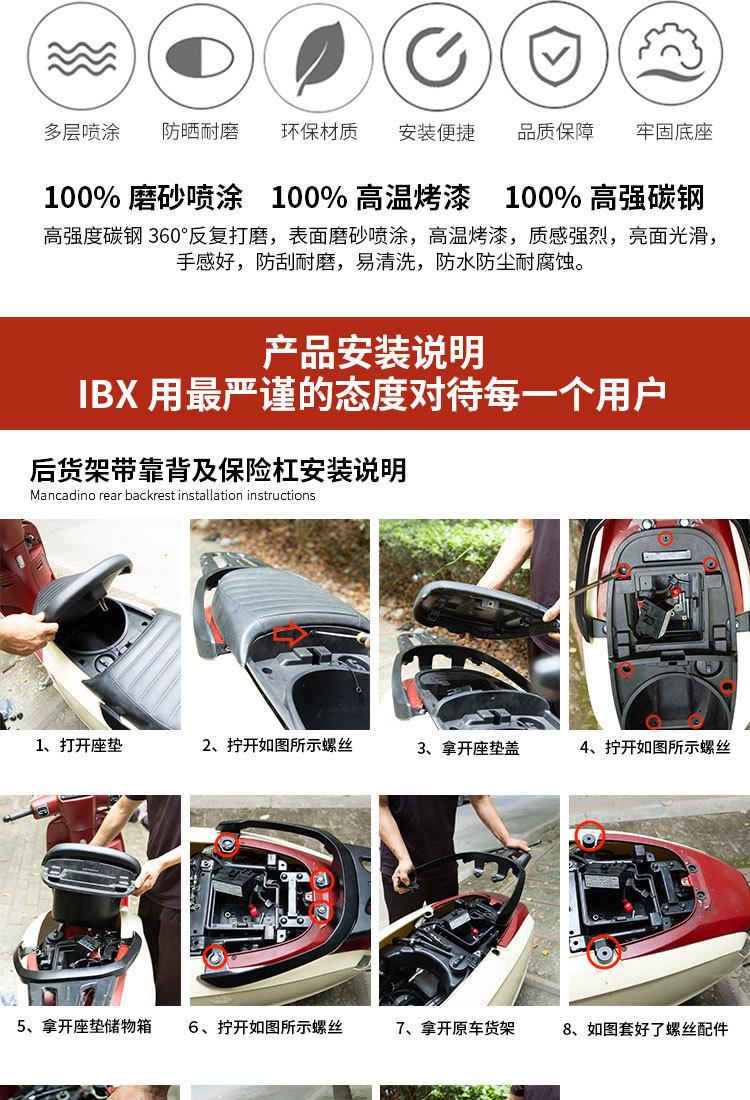 多层喷涂　防晒耐磨　环保材质　安装便捷　品质保障　牢固底座

100% 磨砂喷涂　100% 高温烤漆　100% 高强碳钢

高强度碳钢 360°反复打磨，表面磨砂喷涂，高温烤漆，质感强烈，亮面光滑，手感好，防刮耐磨，易清洗，防水防尘耐腐蚀。

产品安装说明
IBX 用最严谨的态度对待每一个用户

后货架带靠背及保险杠安装说明
Mancadino rear backrest installation instructions

1、打开座垫

2、拧开如图所示螺丝

3、拿开座垫盖

4、拧开如图所示螺丝

5、拿开座垫储物箱

6、拧开如图所示螺丝

7、拿开原车货架

8、如图套好了螺丝配件