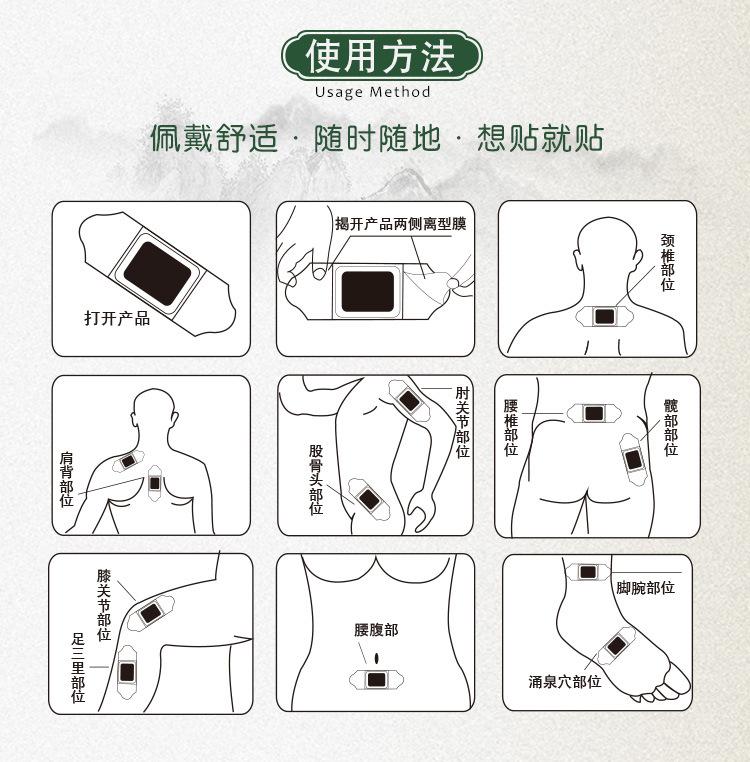 使用方法
Usage Method

佩戴舒适 · 随时随地 · 想贴就贴

打开产品

揭开产品两侧离型膜

颈椎部位

肩背部位

肘关节部位

股骨头部位

腰椎部位

髋部部位

膝关节部位

足三里部位

腰腹部

脚腕部位

涌泉穴部位