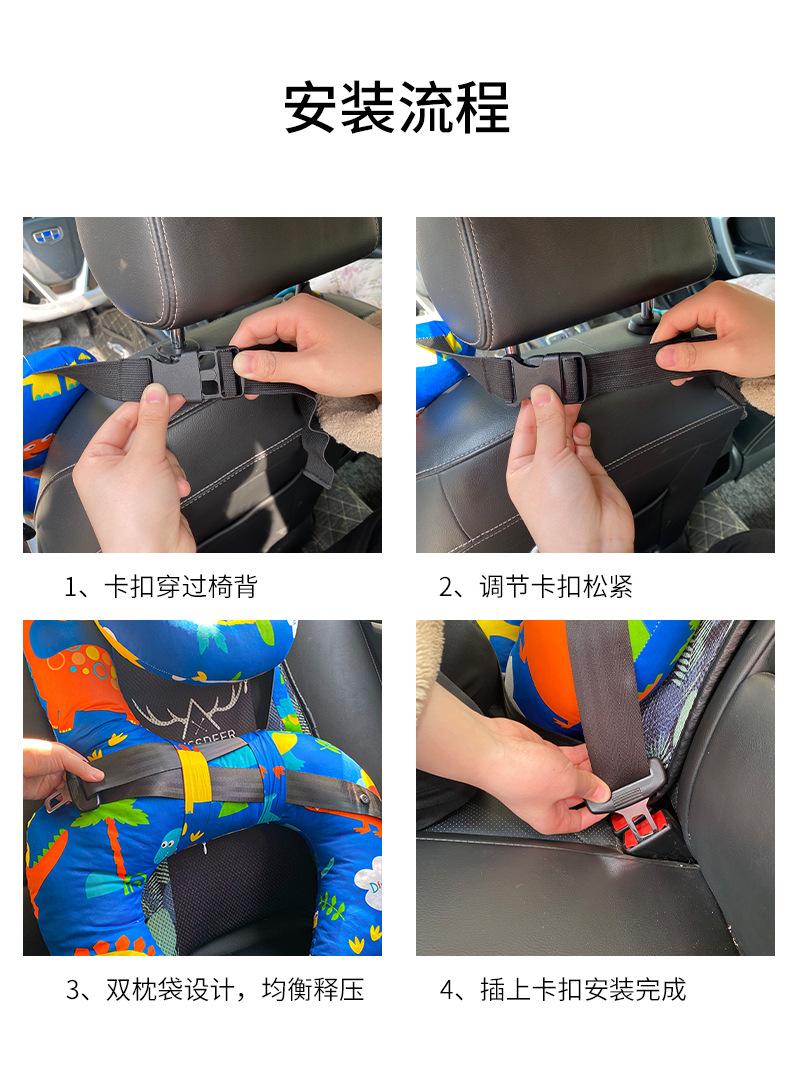 安装流程

1、卡扣穿过椅背

2、调节卡扣松紧

3、双枕袋设计，均衡释压

4、插上卡扣安装完成