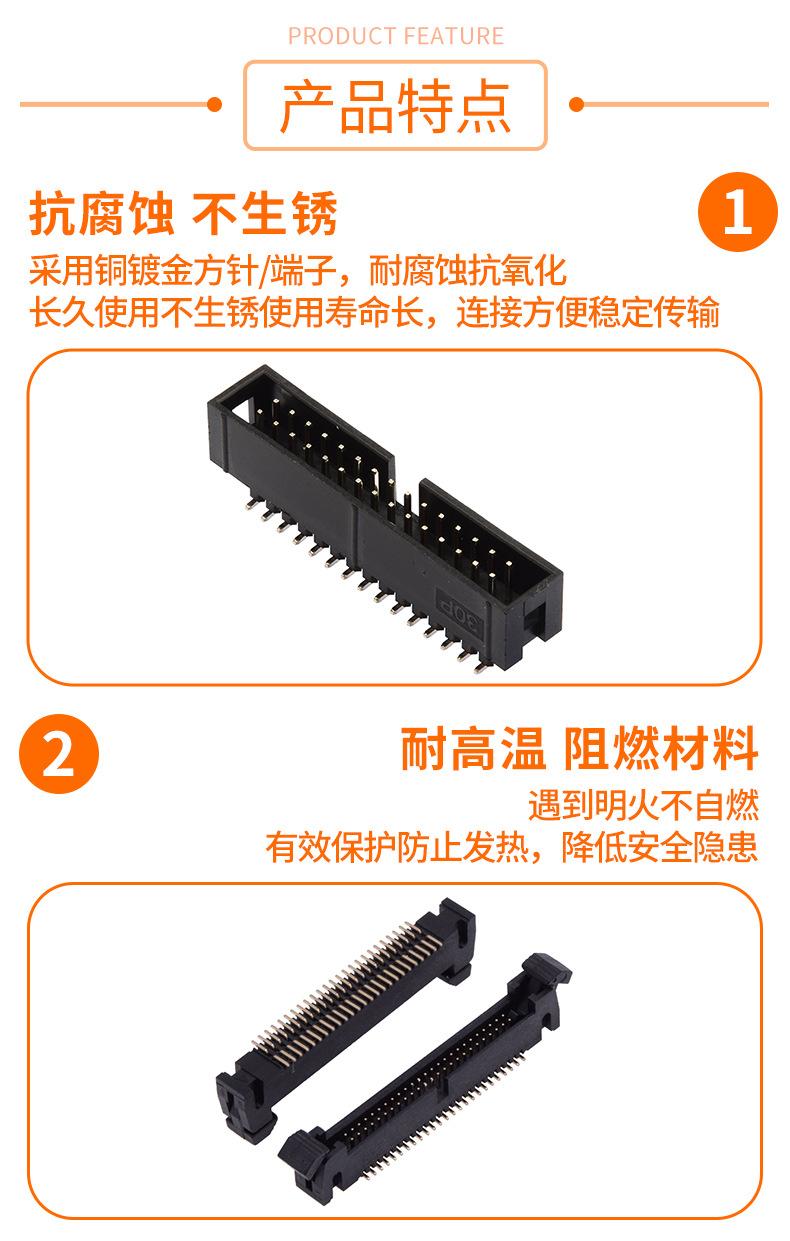 PRODUCT FEATURE

产品特点

抗腐蚀 不生锈

1

采用铜镀金方针/端子，耐腐蚀抗氧化
长久使用不生锈使用寿命长，连接方便稳定传输

30P

2

耐高温 阻燃材料

遇到明火不自燃
有效保护防止发热，降低安全隐患