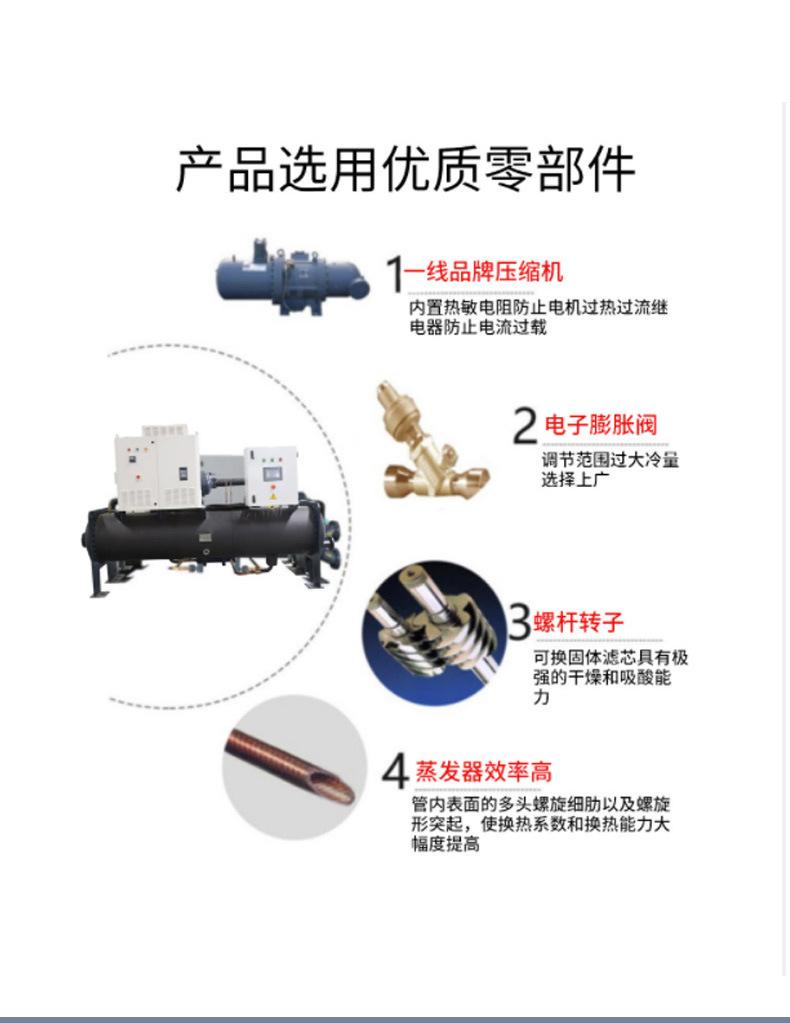 产品选用优质零部件

1 一线品牌压缩机
内置热敏电阻防止电机过热过流继电器防止电流过载

2 电子膨胀阀
调节范围过大冷量选择上广

3 螺杆转子
可换固体滤芯具有极强的干燥和吸酸能力

4 蒸发器效率高
管内表面的多头螺旋细肋以及螺旋形突起，使换热系数和换热能力大幅度提高