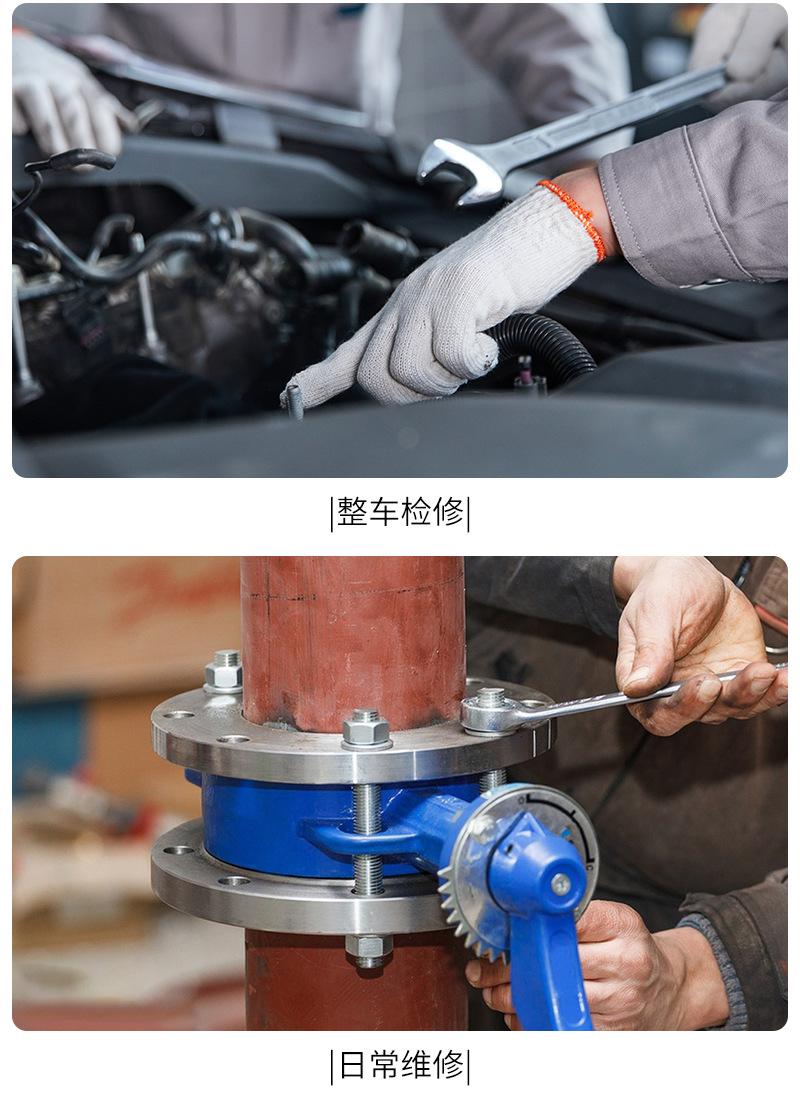 |整车检修|

|日常维修|