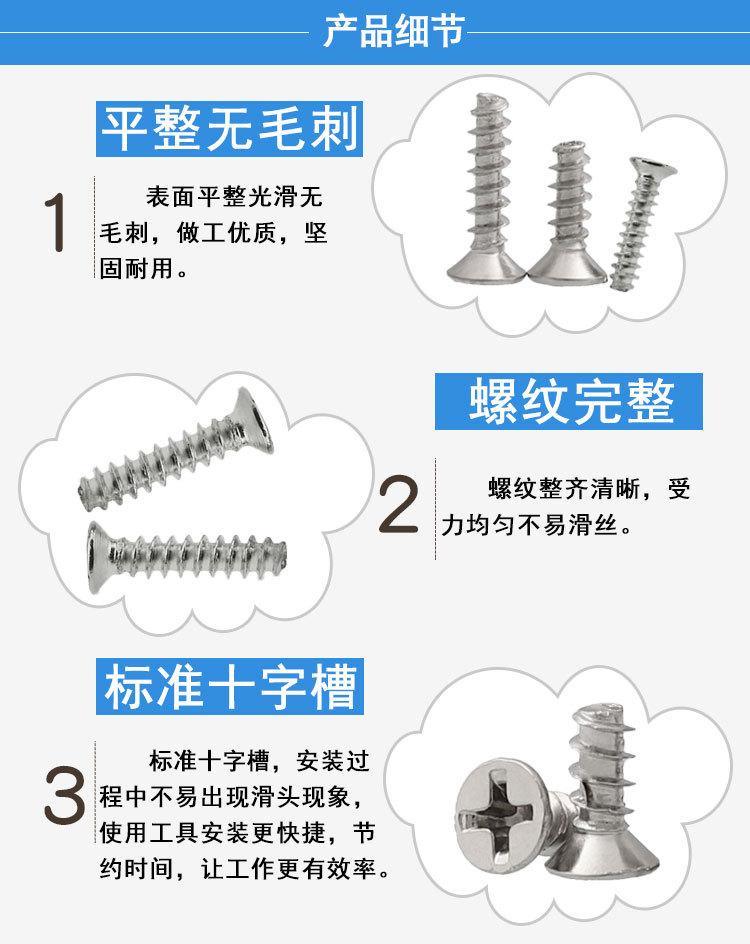 产品细节

平整无毛刺

1

表面平整光滑无毛刺，做工优质，坚固耐用。

螺纹完整

2

螺纹整齐清晰，受力均匀不易滑丝。

标准十字槽

3

标准十字槽，安装过程中不易出现滑头现象，使用工具安装更快捷，节约时间，让工作更有效率。