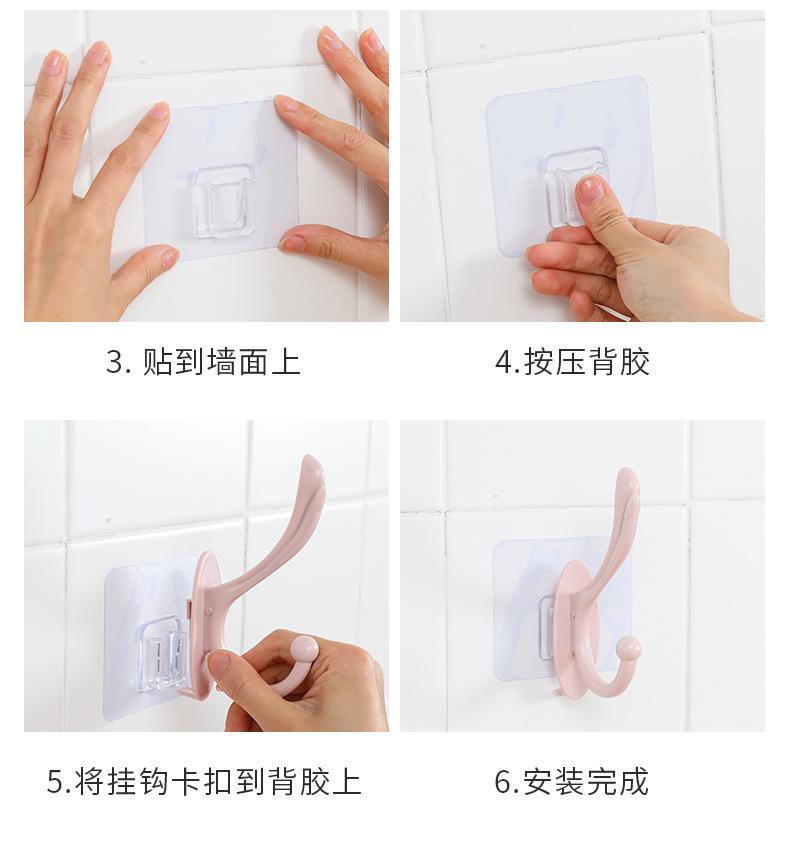 3.贴到墙面上

4.按压背胶

5.将挂钩卡扣到背胶上

6.安装完成