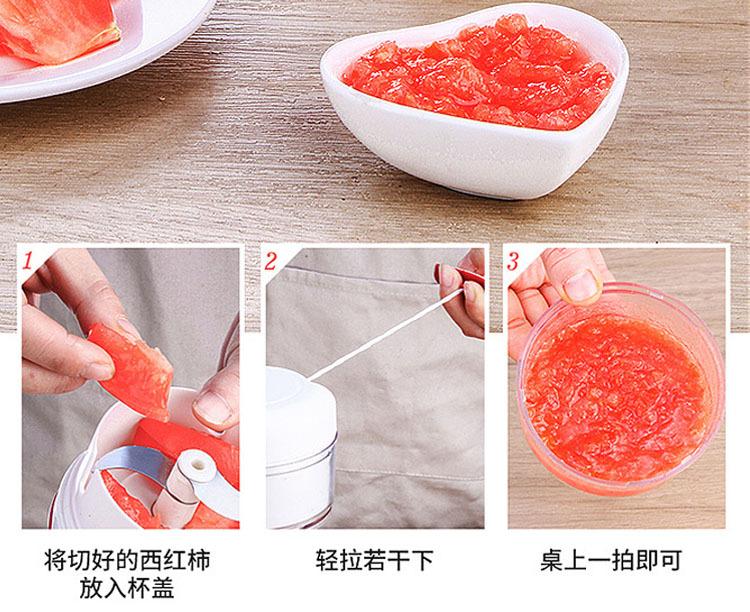 1
将切好的西红柿放入杯盖

2
轻拉若干下

3
桌上一拍即可