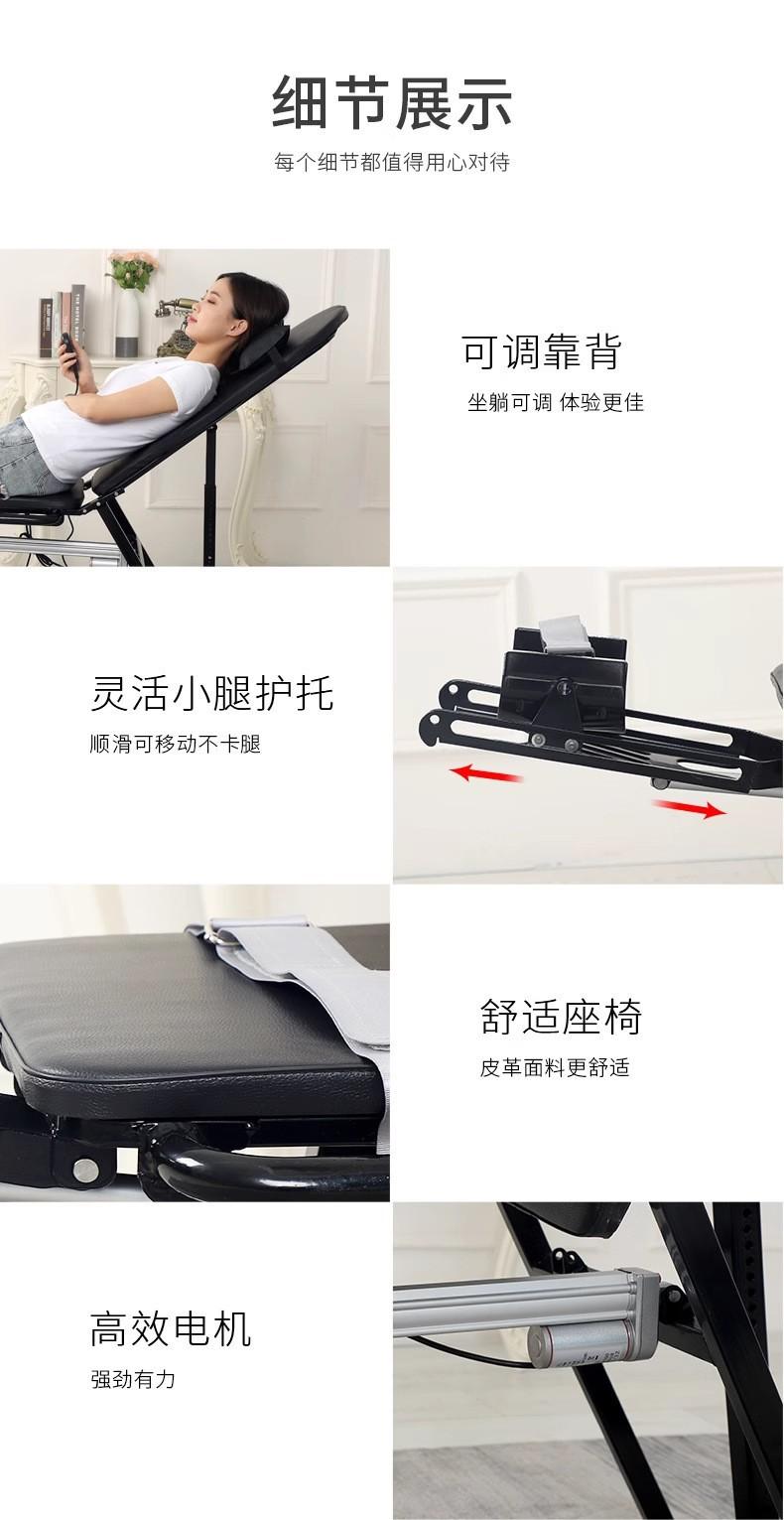 细节展示

每个细节都值得用心对待

可调靠背

坐躺可调 体验更佳

灵活小腿护托

顺滑可移动不卡腿

舒适座椅

皮革面料更舒适

高效电机

强劲有力