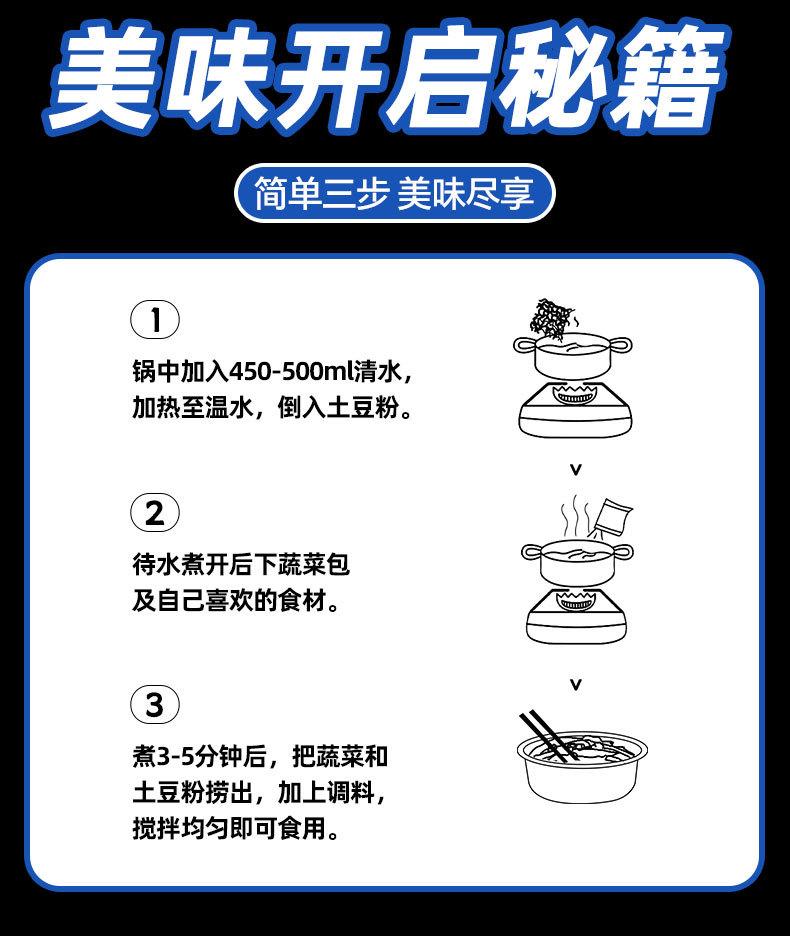 美味开启秘籍

简单三步 美味尽享

1
锅中加入450-500ml清水，加热至温水，倒入土豆粉。

2
待水煮开后下蔬菜包及自己喜欢的食材。

3
煮3-5分钟后，把蔬菜和土豆粉捞出，加上调料，搅拌均匀即可食用。