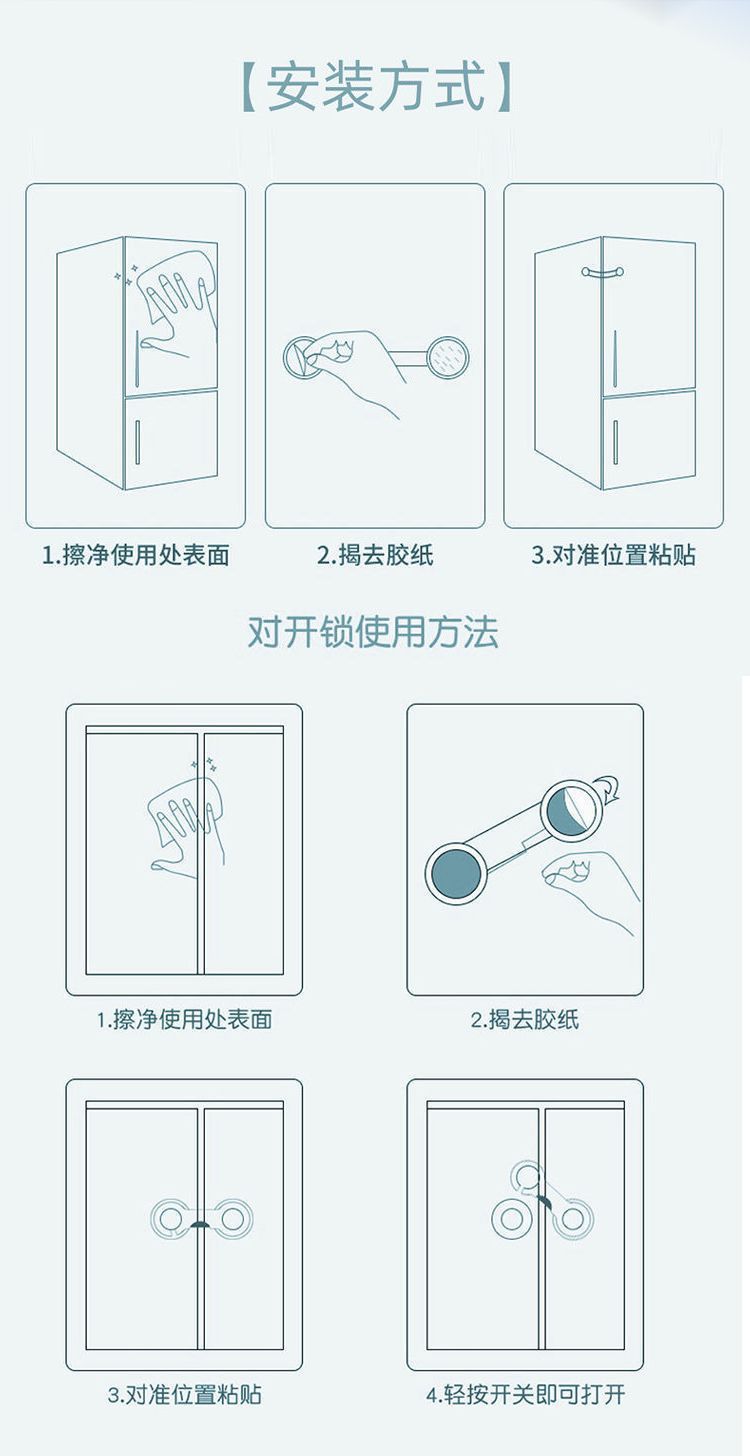 【安装方式】

1.擦净使用处表面

2.揭去胶纸

3.对准位置粘贴

对开锁使用方法

1.擦净使用处表面

2.揭去胶纸

3.对准位置粘贴

4.轻按开关即可打开