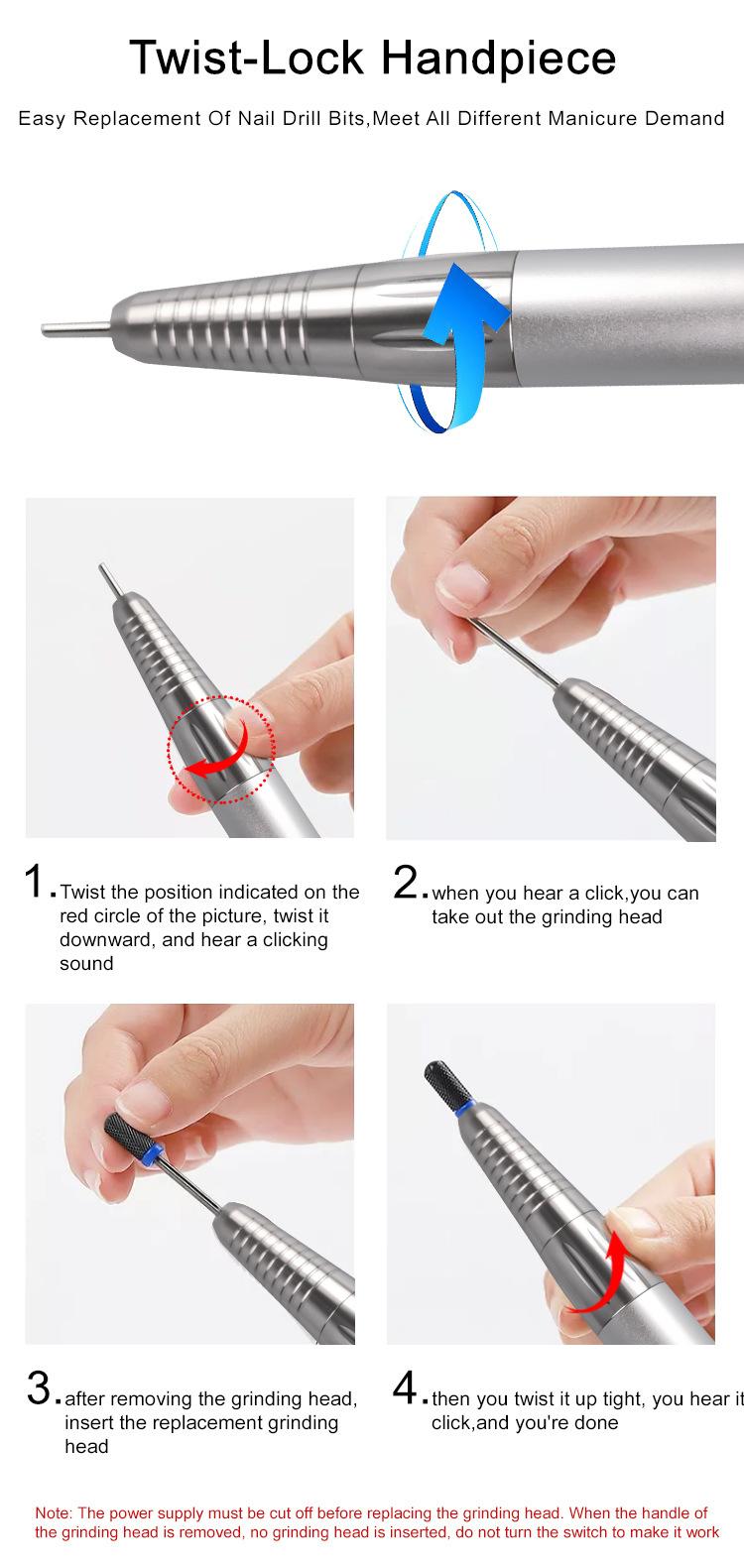 Twist-Lock Handpiece

Easy Replacement Of Nail Drill Bits,Meet All Different Manicure Demand

1. Twist the position indicated on the red circle of the picture, twist it downward, and hear a clicking sound

2. when you hear a click,you can take out the grinding head

3. after removing the grinding head, insert the replacement grinding head

4. then you twist it up tight, you hear it click,and you're done

Note: The power supply must be cut off before replacing the grinding head. When the handle of the grinding head is removed, no grinding head is inserted, do not turn the switch to make it work