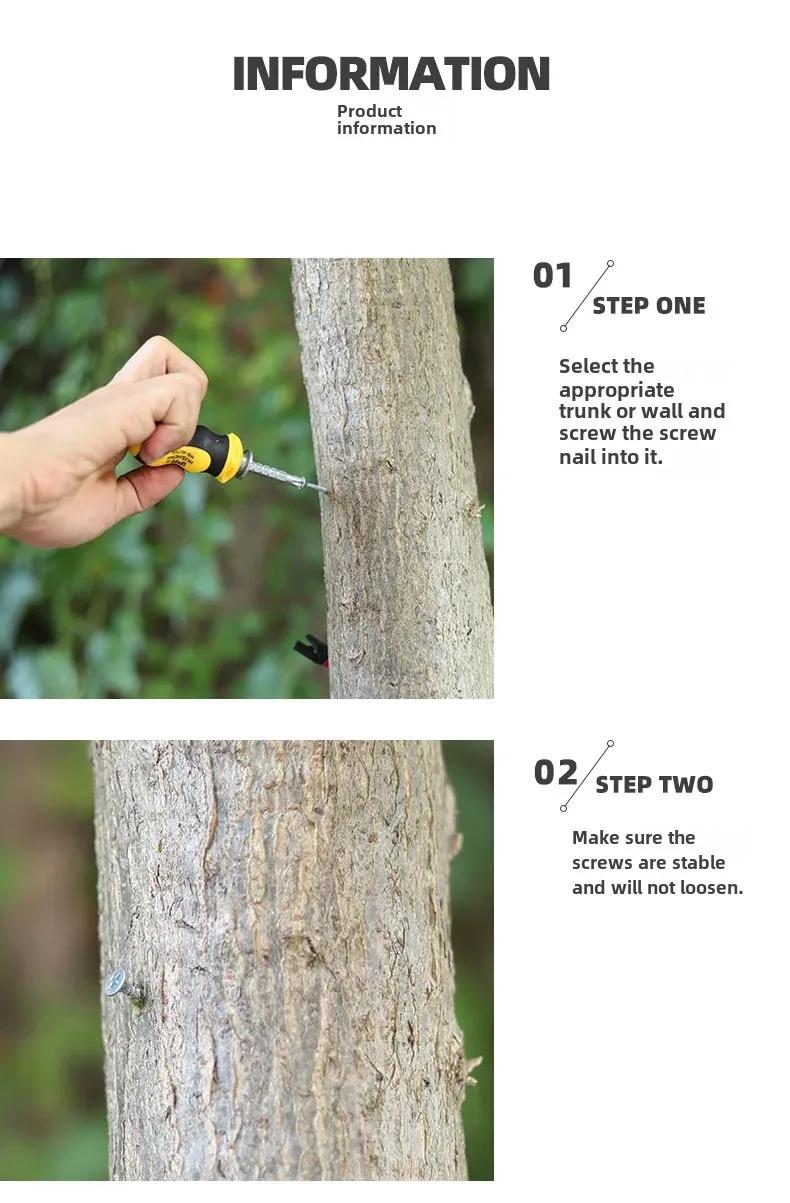 INFORMATION
Product information

01 STEP ONE

Select the appropriate trunk or wall and screw the screw nail into it.

02 STEP TWO

Make sure the screws are stable and will not loosen.