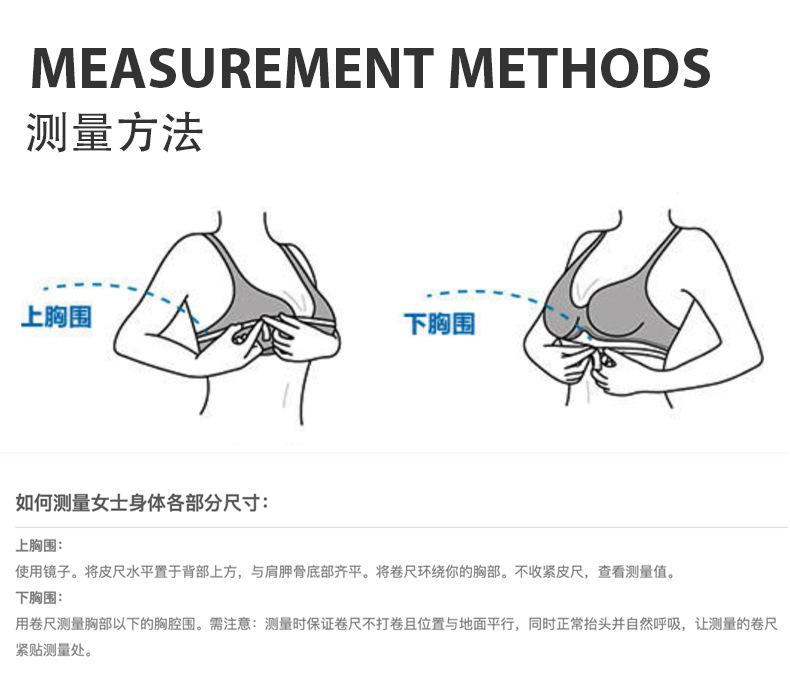 MEASUREMENT METHODS
测量方法

上胸围

下胸围

如何测量女士身体各部分尺寸：

上胸围：
使用镜子。将皮尺水平置于背部上方，与肩胛骨底部齐平。将卷尺环绕你的胸部。不收紧皮尺，查看测量值。
下胸围：
用卷尺测量胸部以下的胸腔围。需注意：测量时保证卷尺不打卷且位置与地面平行，同时正常抬头并自然呼吸，让测量的卷尺紧贴测量处。