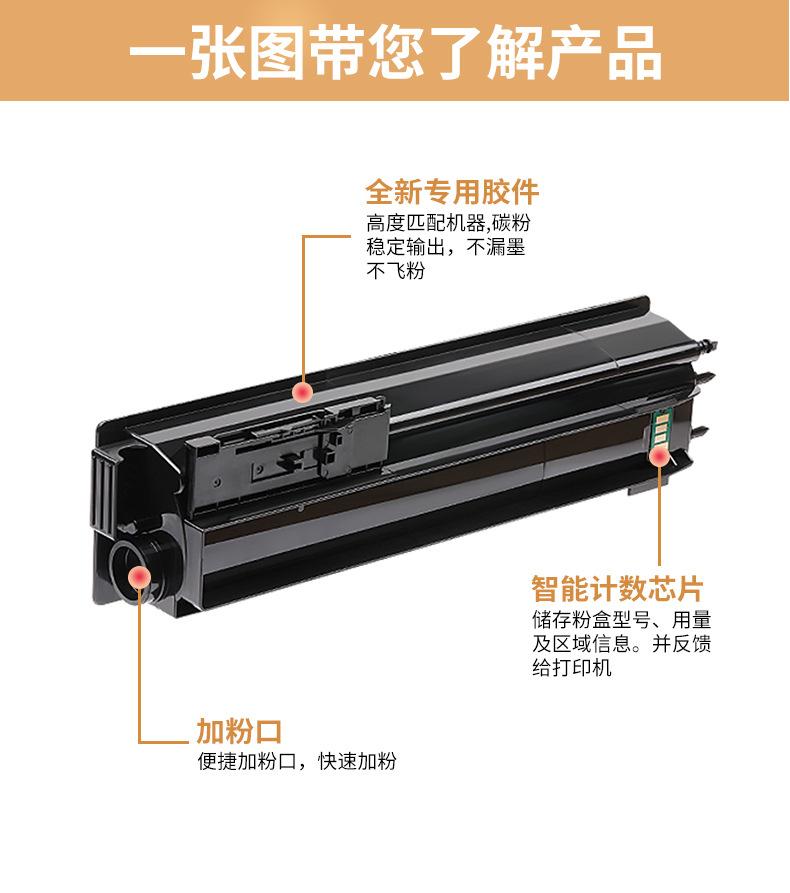 一张图带您了解产品

全新专用胶件
高度匹配机器,碳粉稳定输出，不漏墨不飞粉

智能计数芯片
储存粉盒型号、用量及区域信息。并反馈给打印机

加粉口
便捷加粉口，快速加粉