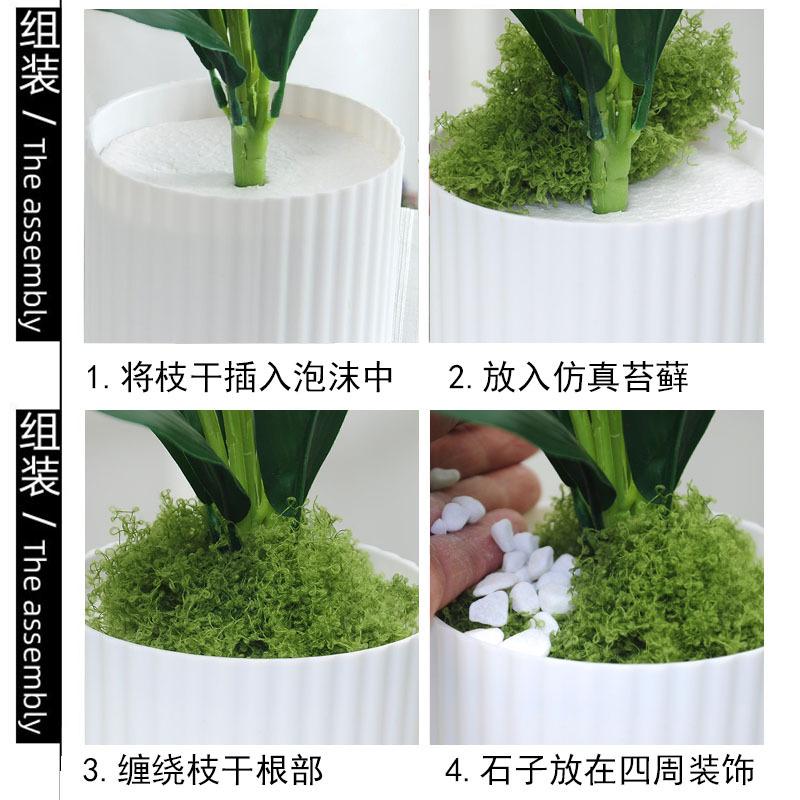 组装 / The assembly

1. 将枝干插入泡沫中

2. 放入仿真苔藓

组装 / The assembly

3. 缠绕枝干根部

4. 石子放在四周装饰