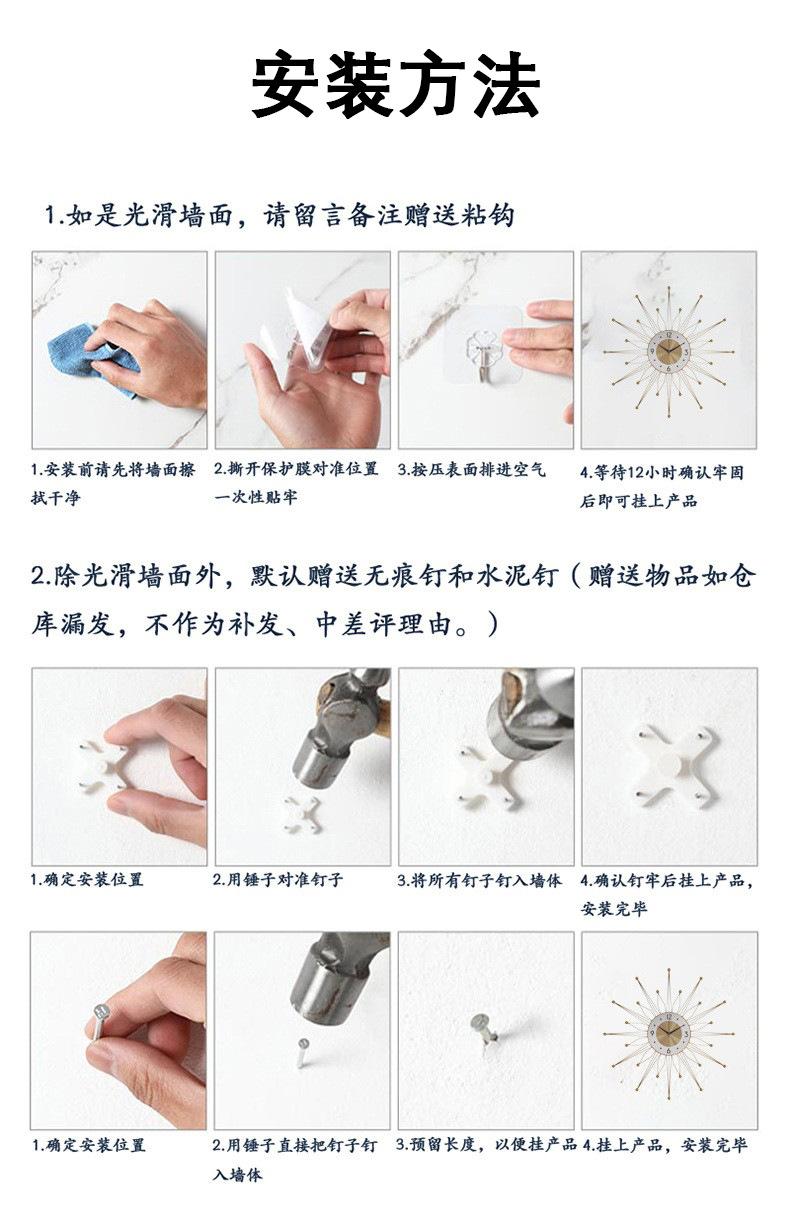 安装方法

1.如是光滑墙面，请留言备注赠送粘钩

1.安装前请先将墙面擦拭干净

2.撕开保护膜对准位置一次性贴牢

3.按压表面排进空气

4.等待12小时确认牢固后即可挂上产品

2.除光滑墙面外，默认赠送无痕钉和水泥钉（赠送物品如仓库漏发，不作为补发、中差评理由。）

1.确定安装位置

2.用锤子对准钉子

3.将所有钉子钉入墙体

4.确认钉牢后挂上产品，安装完毕

1.确定安装位置

2.用锤子直接把钉子钉入墙体

3.预留长度，以便挂产品

4.挂上产品，安装完毕