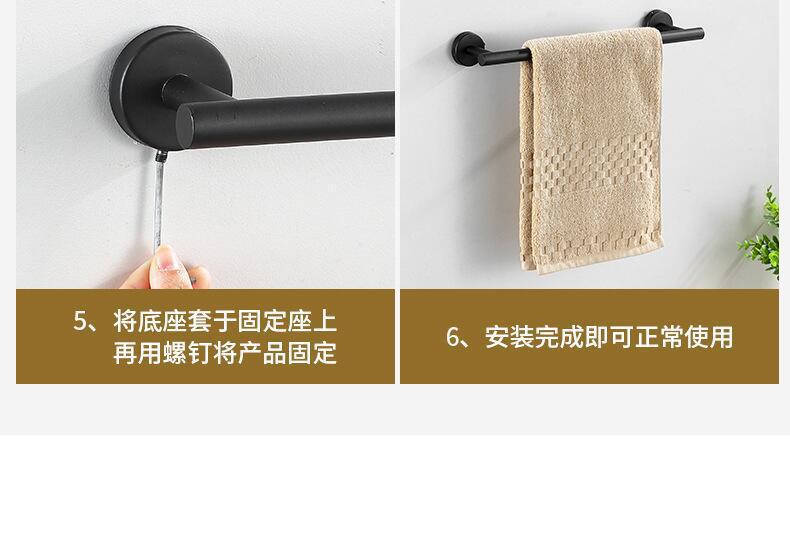 5、将底座套于固定座上
再用螺钉将产品固定

6、安装完成即可正常使用