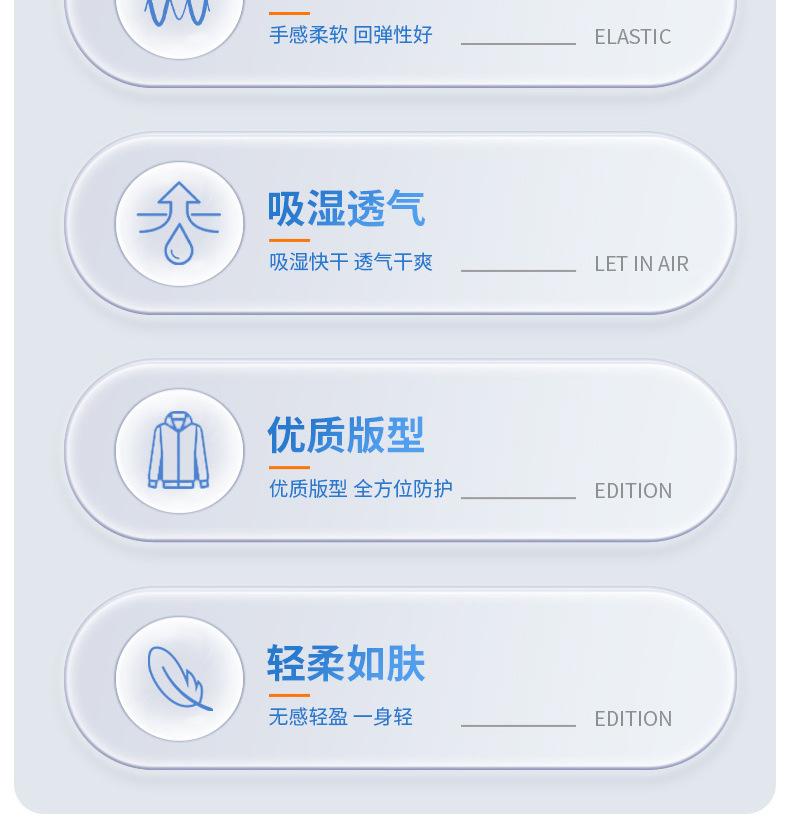 手感柔软 回弹性好 ELASTIC

吸湿透气

吸湿快干 透气干爽 LET IN AIR

优质版型

优质版型 全方位防护 EDITION

轻柔如肤

无感轻盈 一身轻 EDITION