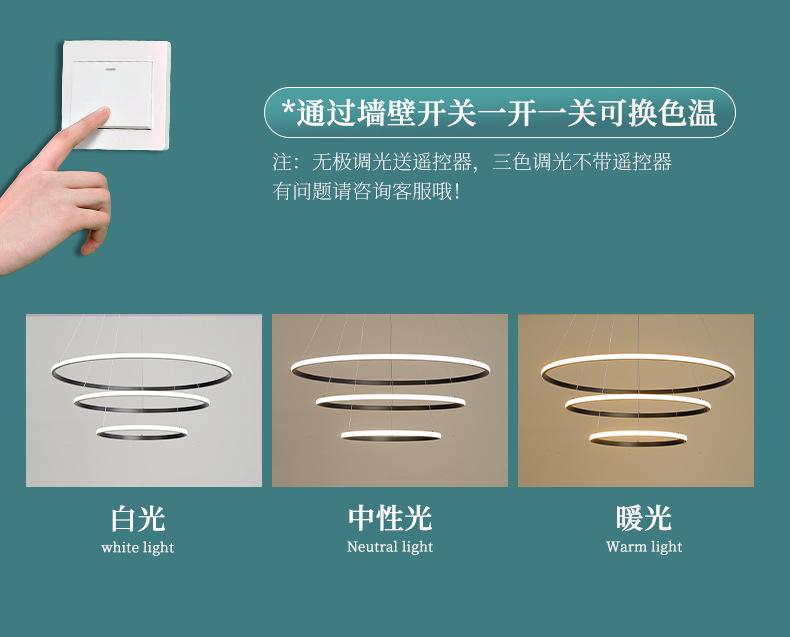 *通过墙壁开关一开一关可换色温

注：无极调光送遥控器，三色调光不带遥控器
有问题请咨询客服哦！

白光
white light

中性光
Neutral light

暖光
Warm light