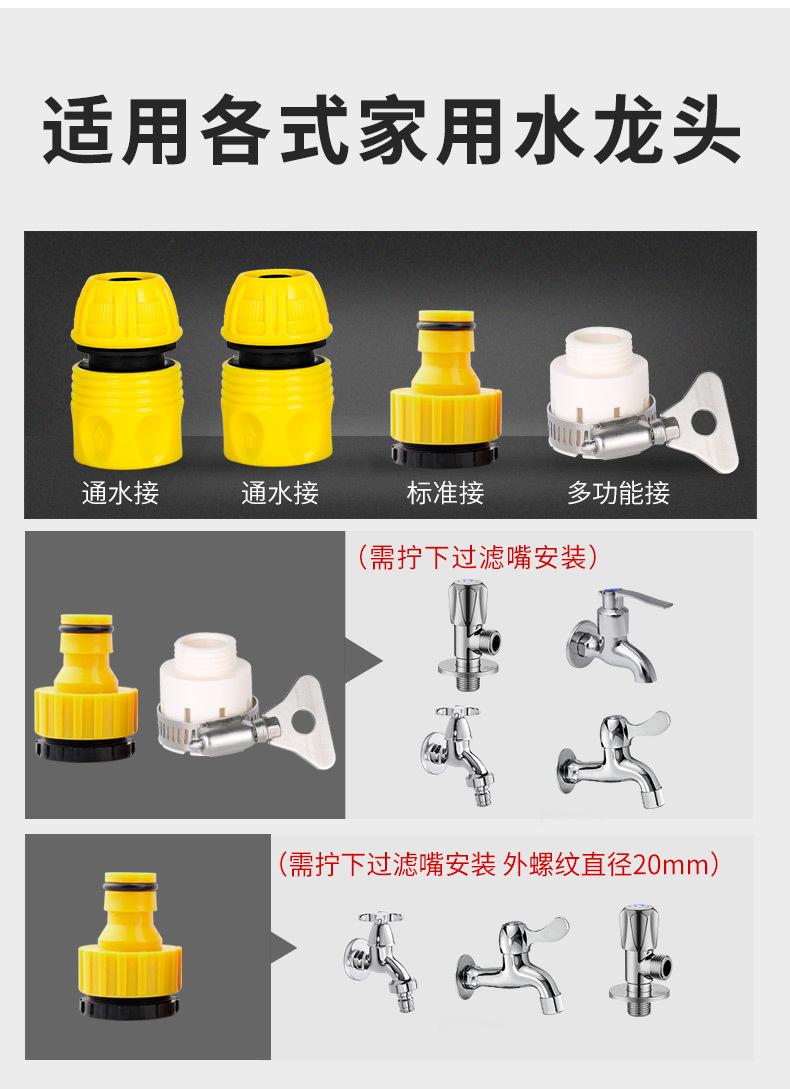 适用各式家用水龙头

通水接
通水接
标准接
多功能接

（需拧下过滤嘴安装）

（需拧下过滤嘴安装 外螺纹直径20mm）