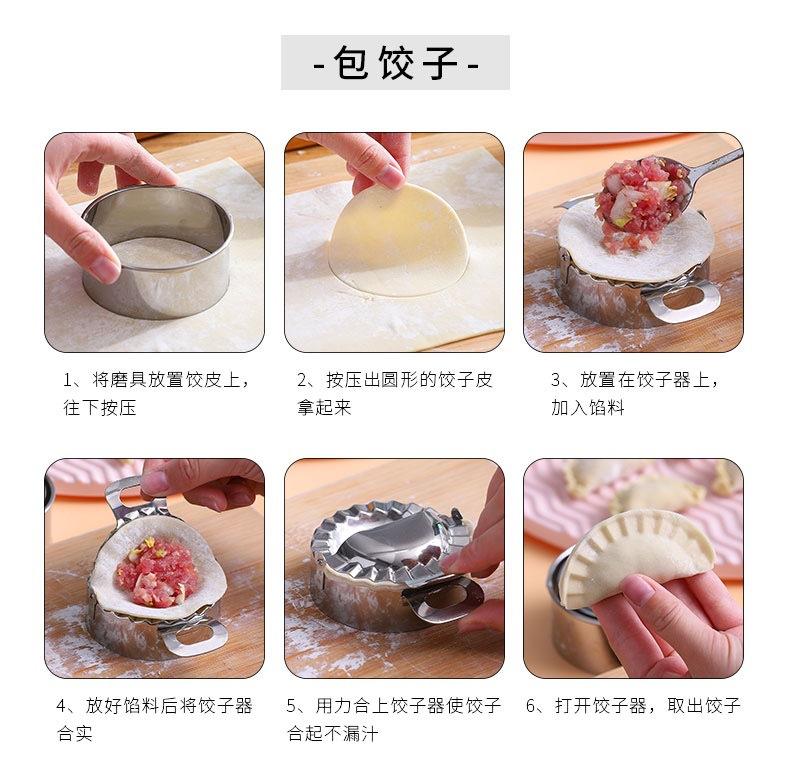 -包饺子-

1、将磨具放置饺皮上，往下按压

2、按压出圆形的饺子皮拿起来

3、放置在饺子器上，加入馅料

4、放好馅料后将饺子器合实

5、用力合上饺子器使饺子合起不漏汁

6、打开饺子器，取出饺子