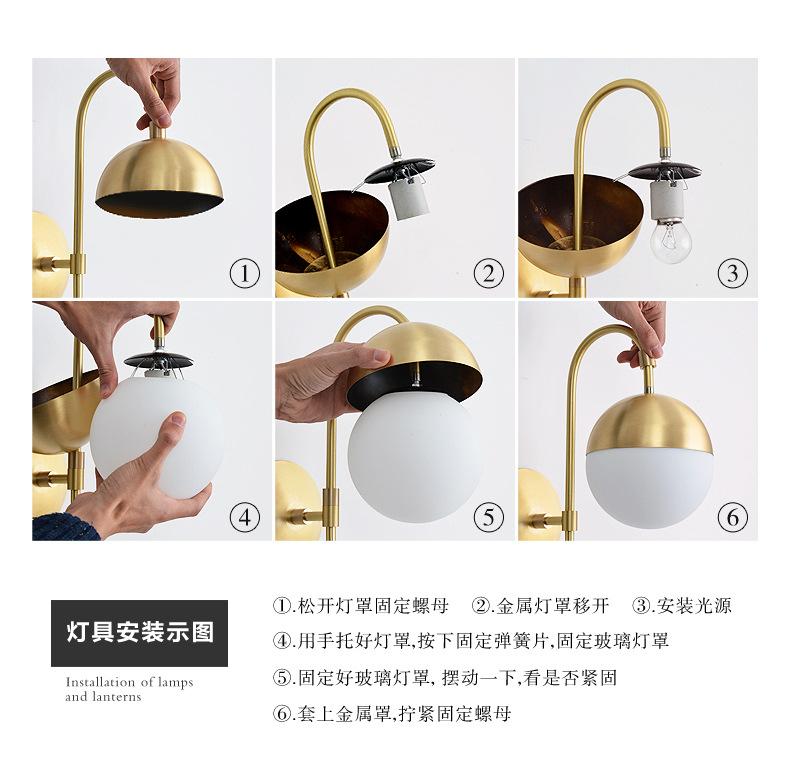 ①

②

③

④

⑤

⑥

灯具安装示图

Installation of lamps and lanterns

①.松开灯罩固定螺母 ②.金属灯罩移开 ③.安装光源

④.用手托好灯罩,按下固定弹簧片,固定玻璃灯罩

⑤.固定好玻璃灯罩, 摆动一下,看是否紧固

⑥.套上金属罩,拧紧固定螺母