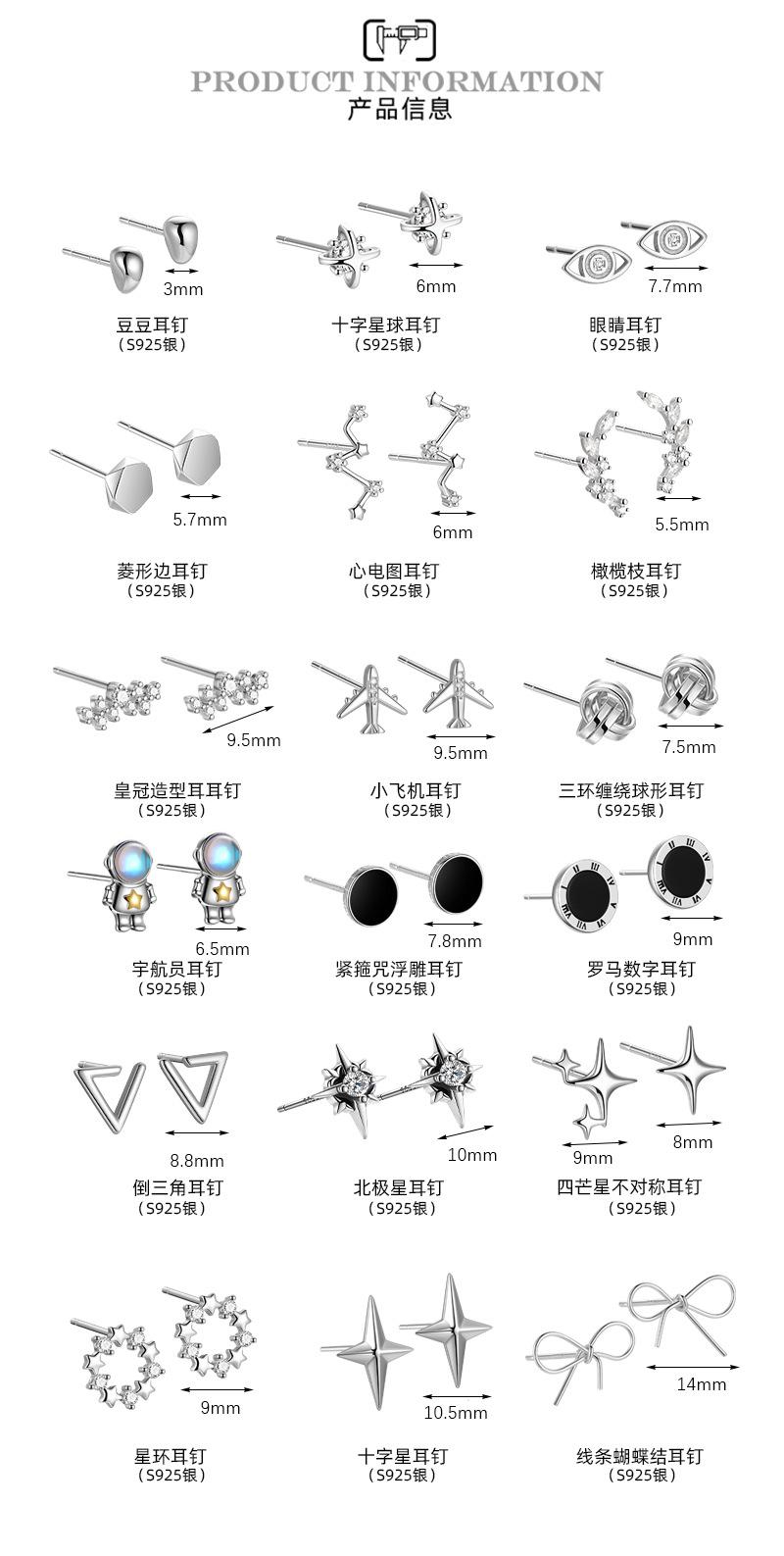 PRODUCT INFORMATION
产品信息

3mm
豆豆耳钉
（S925银）

6mm
十字星球耳钉
（S925银）

7.7mm
眼睛耳钉
（S925银）

5.7mm
菱形边耳钉
（S925银）

6mm
心电图耳钉
（S925银）

5.5mm
橄榄枝耳钉
（S925银）

9.5mm
皇冠造型耳耳钉
（S925银）

9.5mm
小飞机耳钉
（S925银）

7.5mm
三环缠绕球形耳钉
（S925银）

6.5mm
宇航员耳钉
（S925银）

7.8mm
紧箍咒浮雕耳钉
（S925银）

9mm
罗马数字耳钉
（S925银）

8.8mm
倒三角耳钉
（S925银）

10mm
北极星耳钉
（S925银）

9mm
8mm
四芒星不对称耳钉
（S925银）

9mm
星环耳钉
（S925银）

10.5mm
十字星耳钉
（S925银）

14mm
线条蝴蝶结耳钉
（S925银）