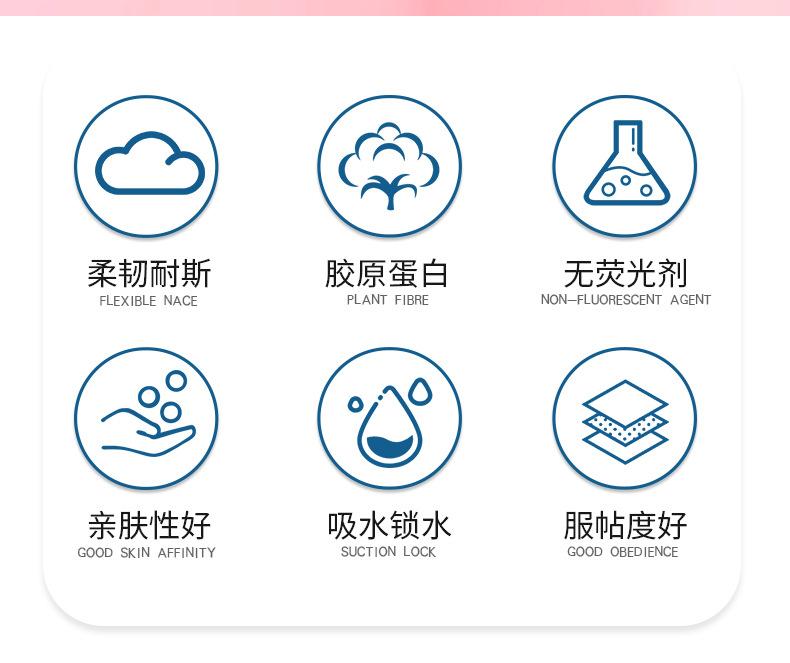 柔韧耐斯
FLEXIBLE NACE

胶原蛋白
PLANT FIBRE

无荧光剂
NON—FLUORESCENT AGENT

亲肤性好
GOOD SKIN AFFINITY

吸水锁水
SUCTION LOCK

服帖度好
GOOD OBEDIENCE