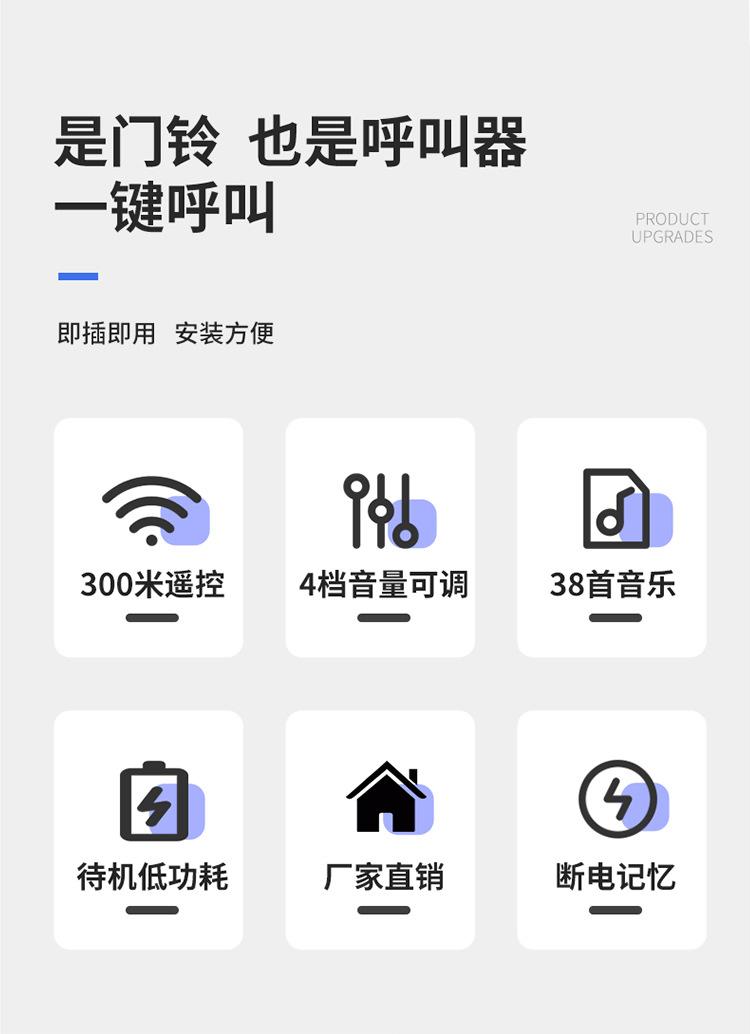 是门铃 也是呼叫器
一键呼叫

PRODUCT
UPGRADES

即插即用 安装方便

300米遥控

4档音量可调

38首音乐

待机低功耗

厂家直销

断电记忆