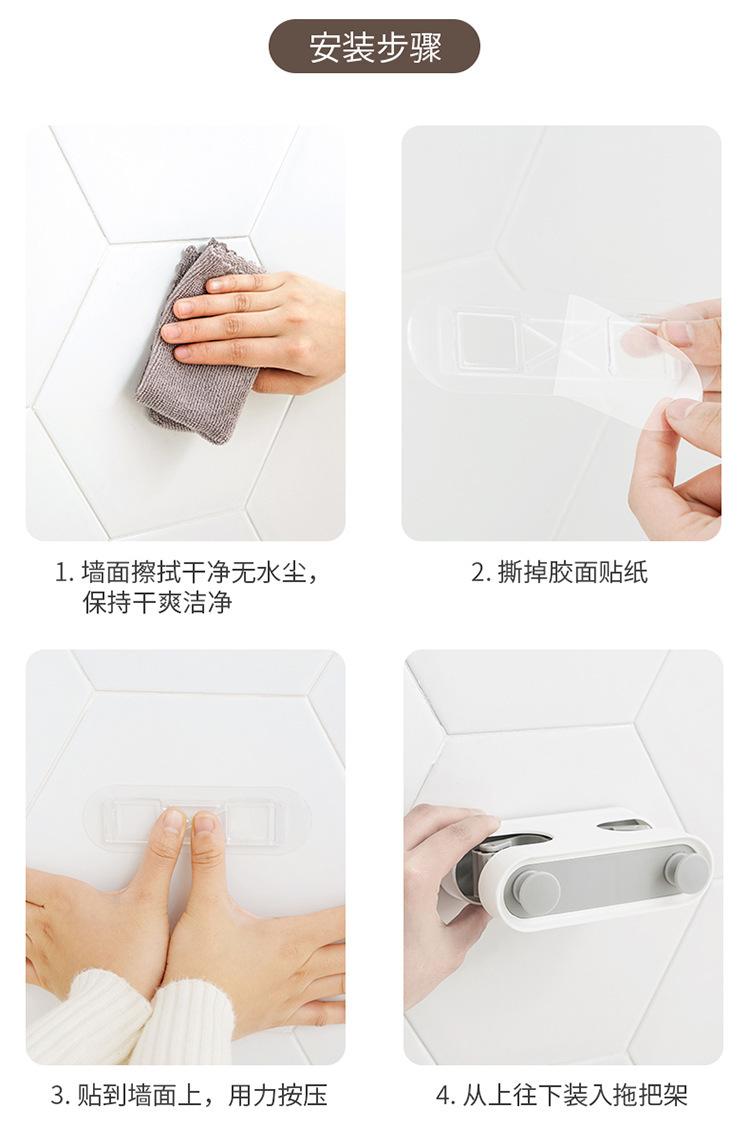 安装步骤

1. 墙面擦拭干净无水尘，保持干爽洁净

2. 撕掉胶面贴纸

3. 贴到墙面上，用力按压

4. 从上往下装入拖把架