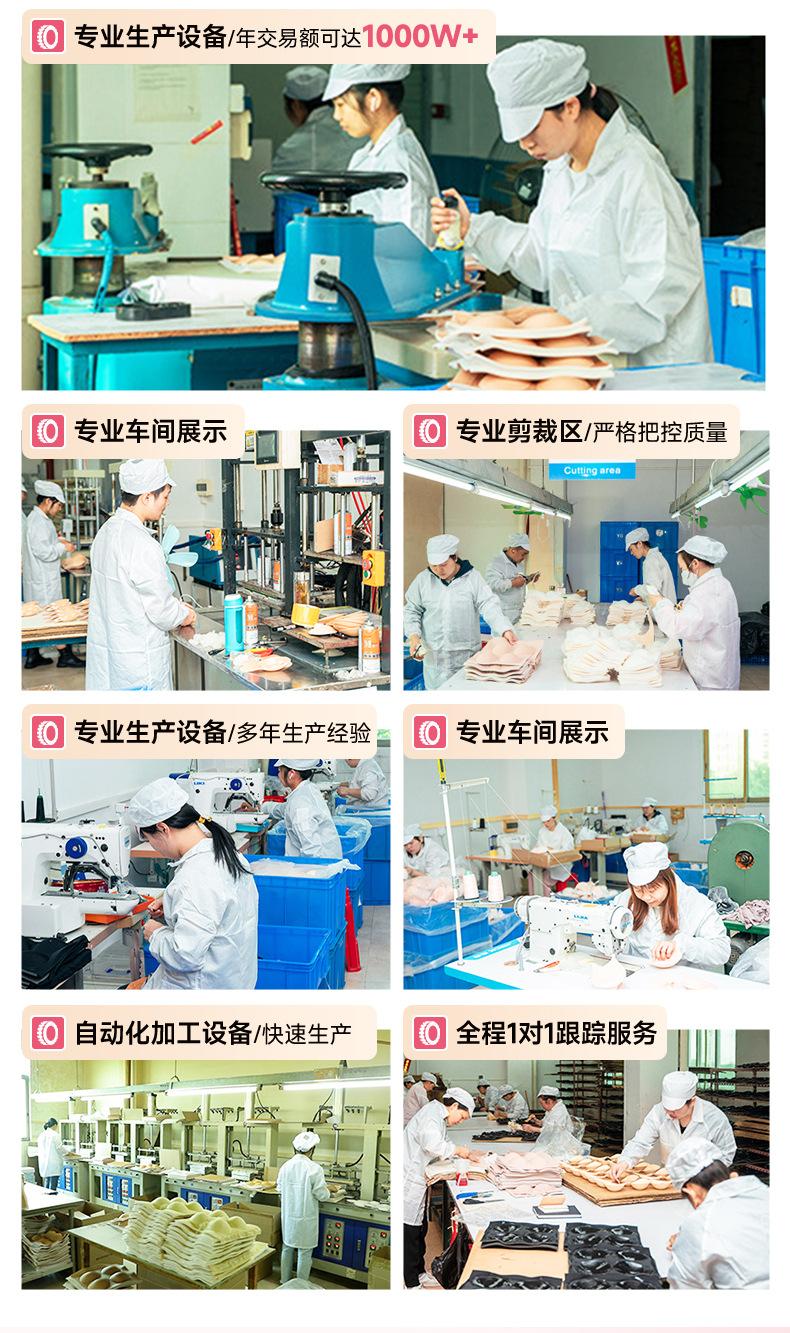 专业生产设备/年交易额可达1000W+

专业车间展示

专业剪裁区/严格把控质量

Cutting area

专业生产设备/多年生产经验

专业车间展示

自动化加工设备/快速生产

全程1对1跟踪服务