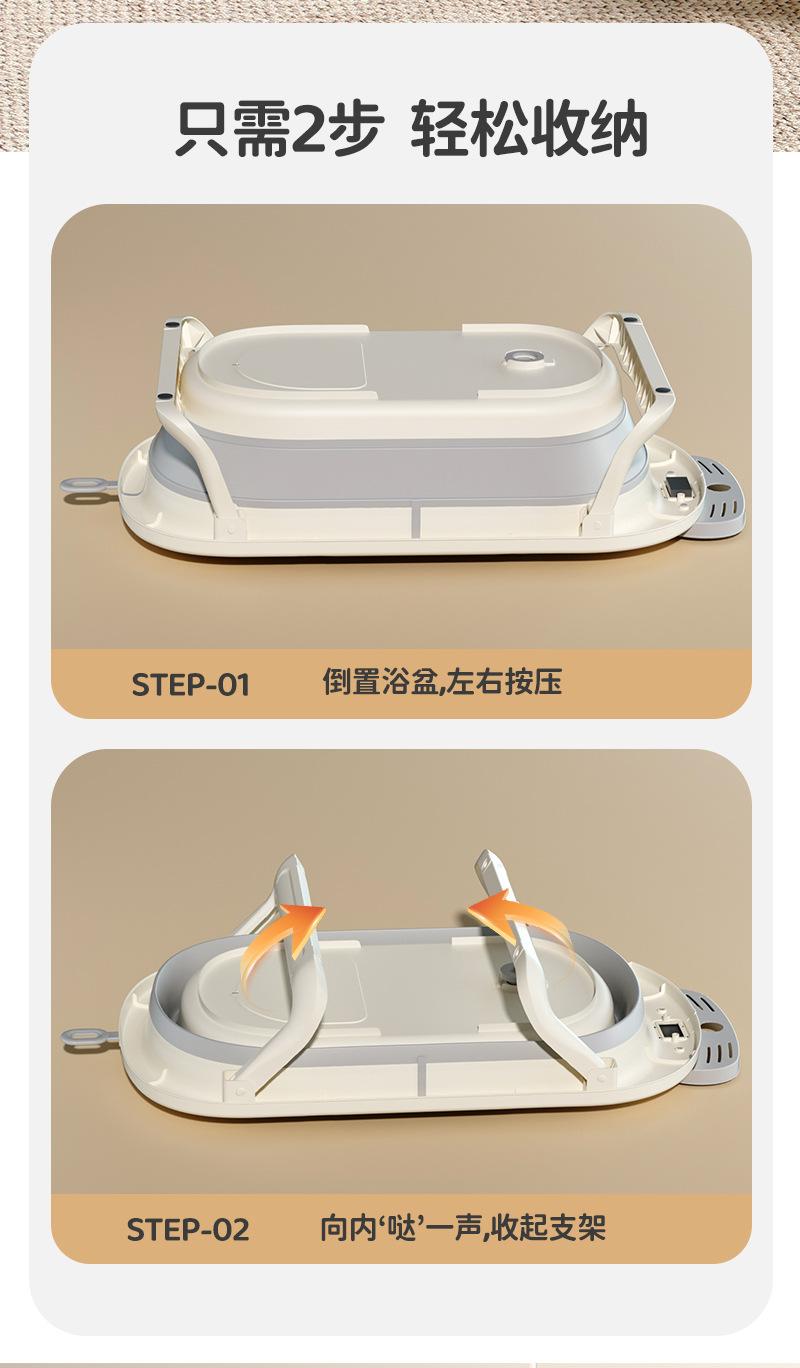 只需2步 轻松收纳

STEP-01 倒置浴盆,左右按压

STEP-02 向内‘哒’一声,收起支架