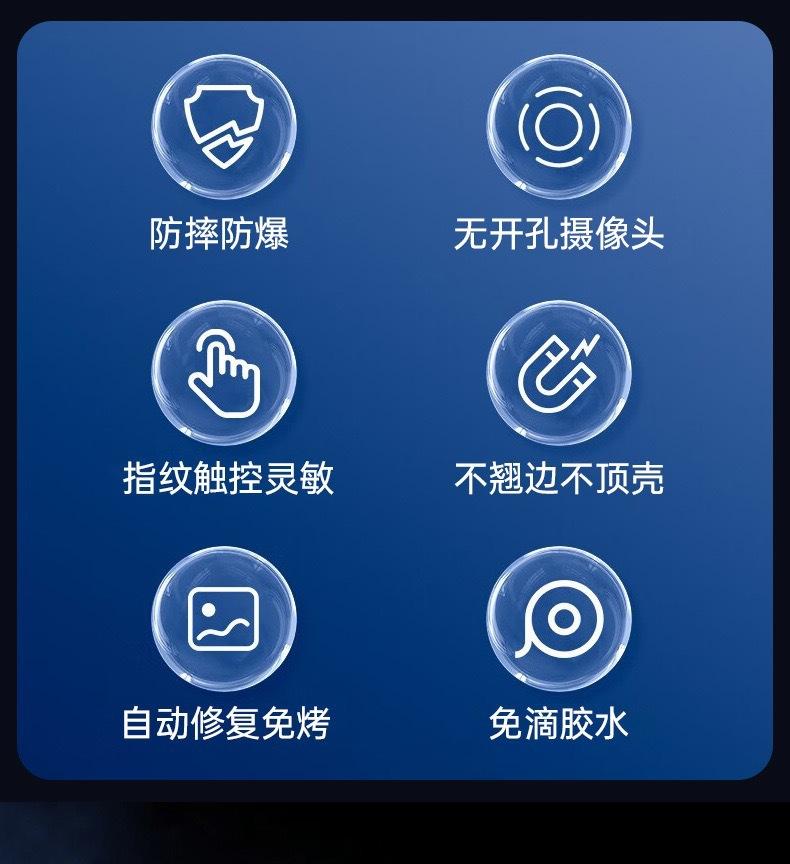 防摔防爆

无开孔摄像头

指纹触控灵敏

不翘边不顶壳

自动修复免烤

免滴胶水