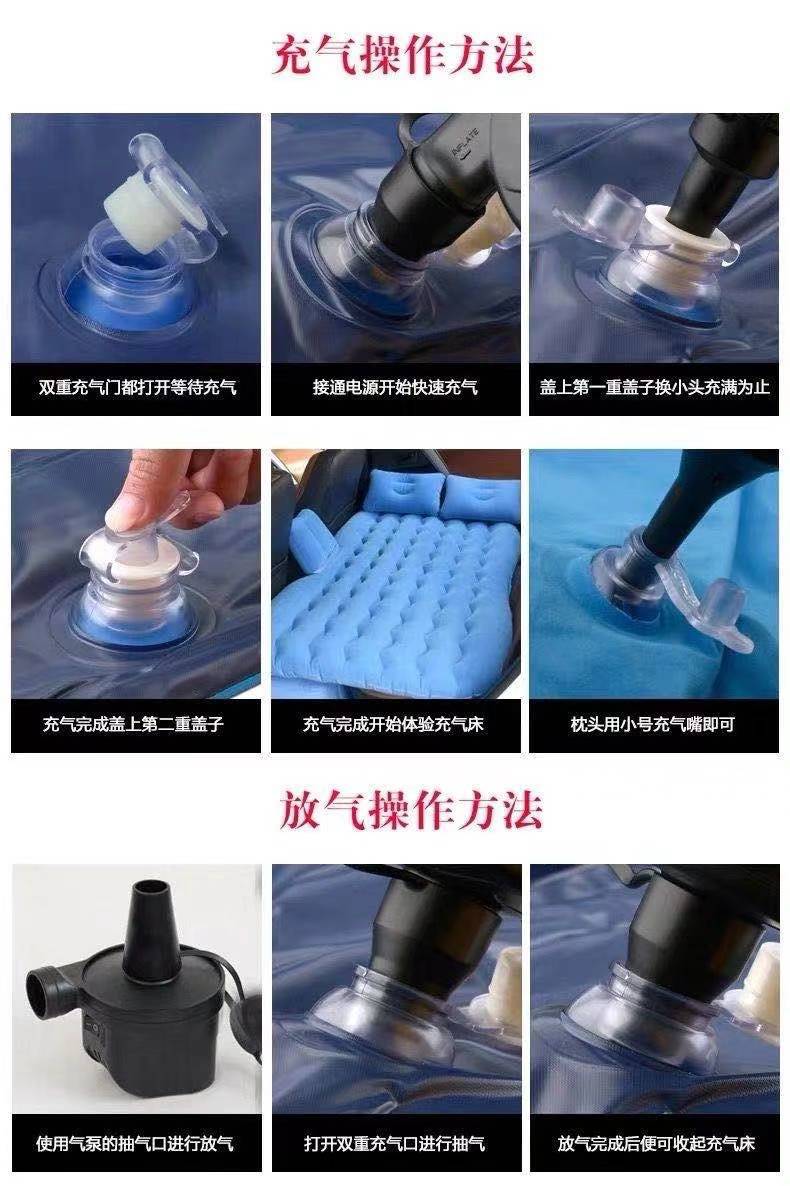 充气操作方法

INFLATE

双重充气门都打开等待充气

接通电源开始快速充气

盖上第一重盖子换小头充满为止

充气完成盖上第二重盖子

充气完成开始体验充气床

枕头用小号充气嘴即可

放气操作方法

使用气泵的抽气口进行放气

打开双重充气口进行抽气

放气完成后便可收起充气床