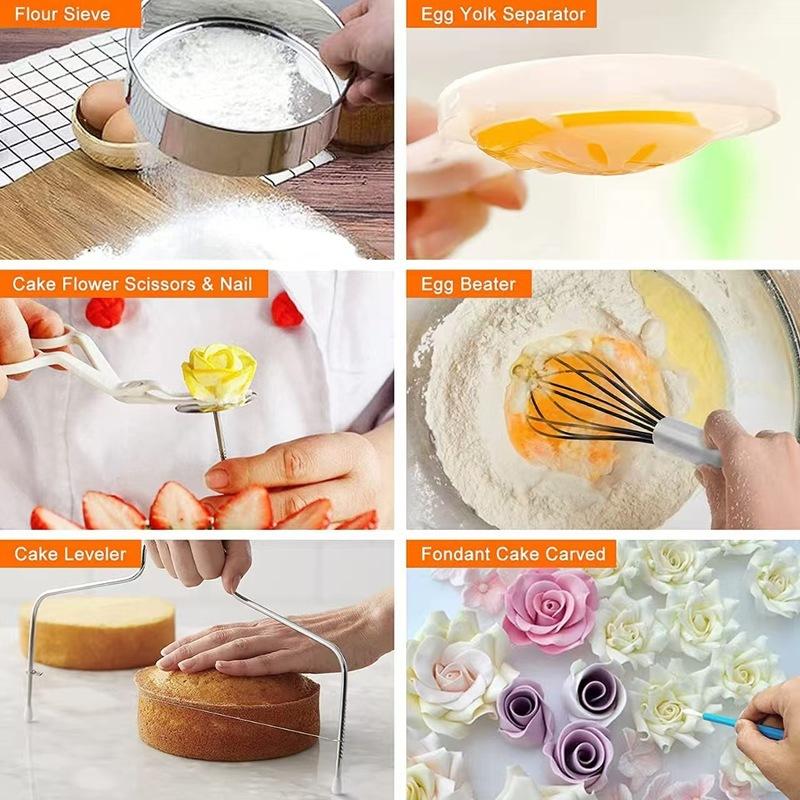 Flour Sieve

Egg Yolk Separator

Cake Flower Scissors & Nail

Egg Beater

Cake Leveler

Fondant Cake Carved