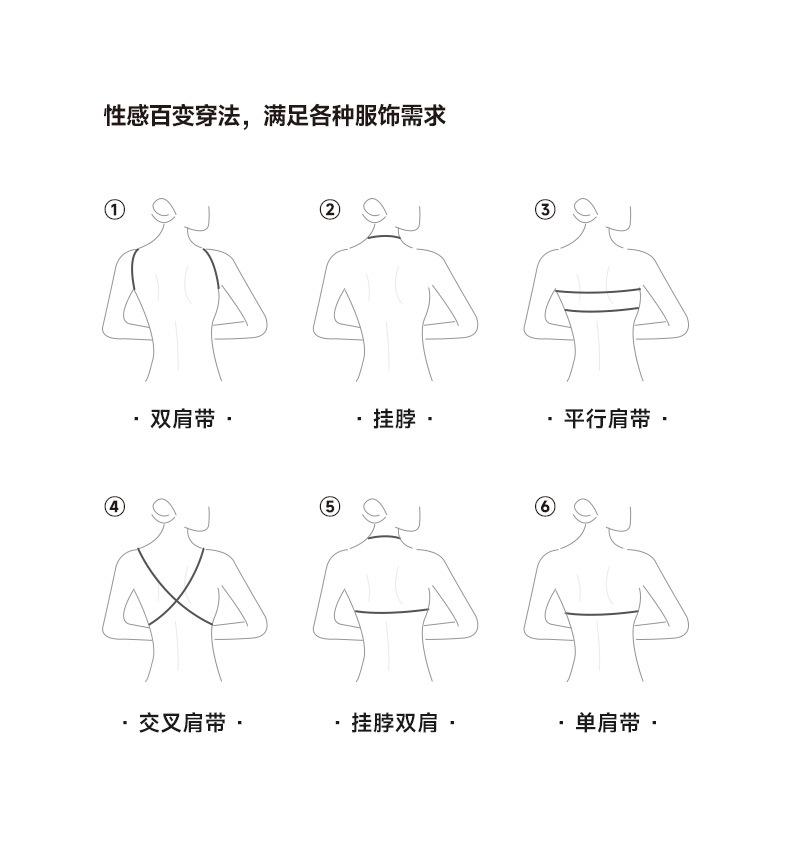 性感百变穿法，满足各种服饰需求

①

· 双肩带 ·

②

· 挂脖 ·

③

· 平行肩带 ·

④

· 交叉肩带 ·

⑤

· 挂脖双肩 ·

⑥

· 单肩带 ·