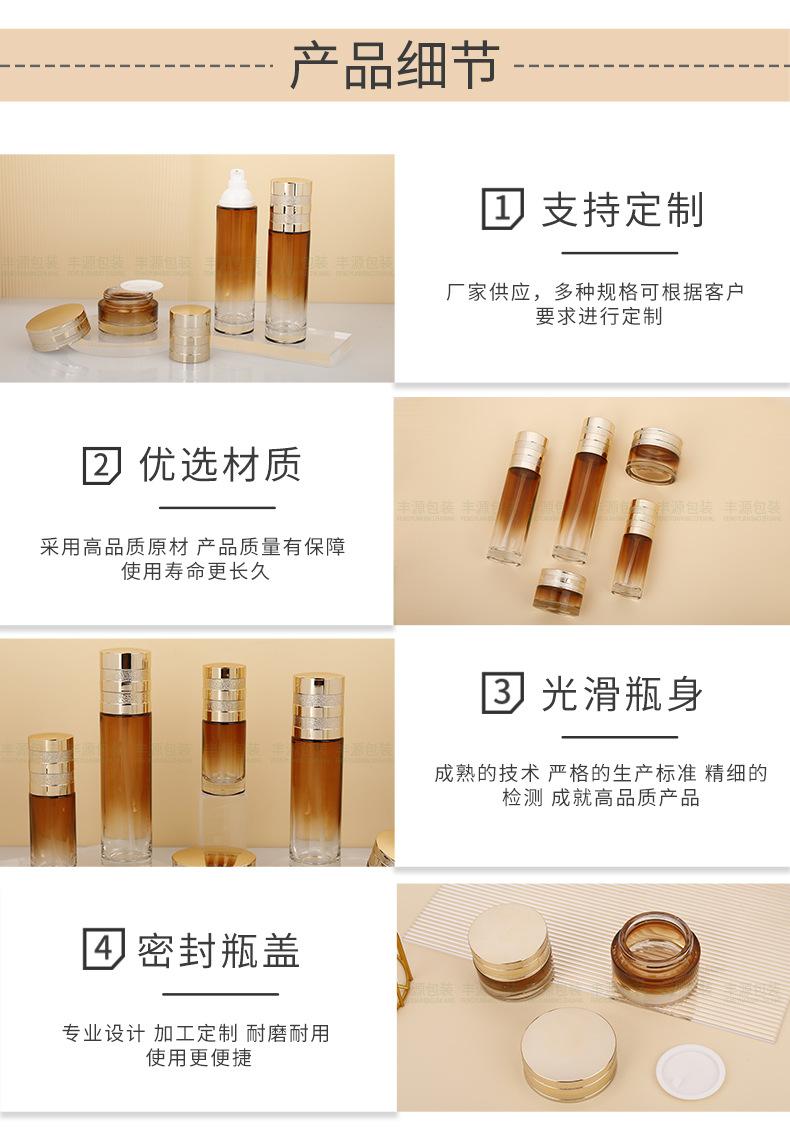 产品细节

1 支持定制

厂家供应，多种规格可根据客户要求进行定制

2 优选材质

采用高品质原材 产品质量有保障 使用寿命更长久

3 光滑瓶身

成熟的技术 严格的生产标准 精细的检测 成就高品质产品

4 密封瓶盖

专业设计 加工定制 耐磨耐用 使用更便捷

丰源包装