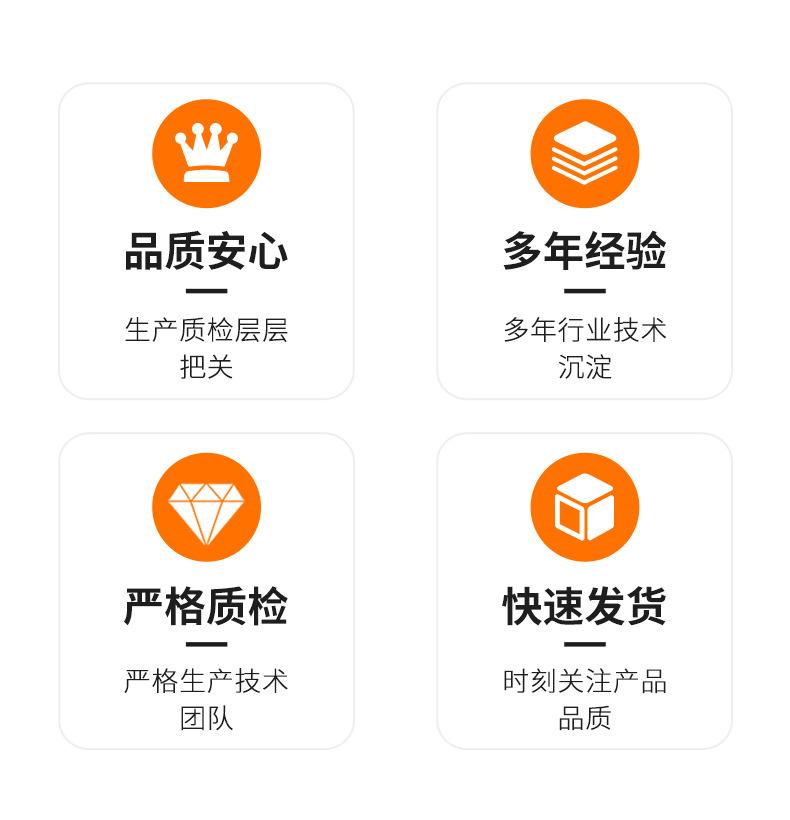 品质安心

生产质检层层把关

多年经验

多年行业技术沉淀

严格质检

严格生产技术团队

快速发货

时刻关注产品品质