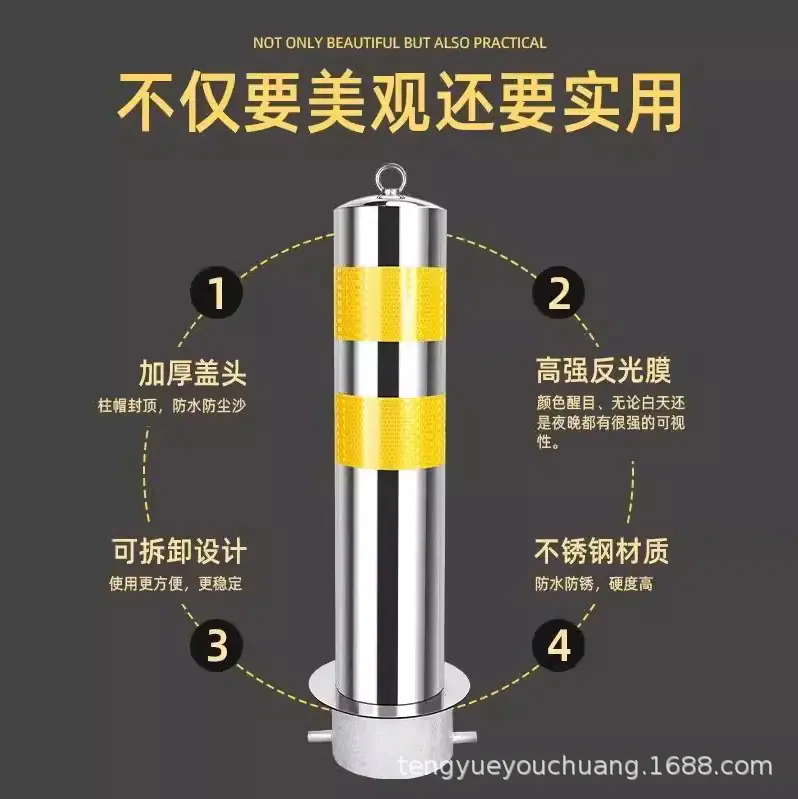 NOT ONLY BEAUTIFUL BUT ALSO PRACTICAL

不仅要美观还要实用

1

加厚盖头

柱帽封顶，防水防尘沙

2

高强反光膜

颜色醒目、无论白天还是夜晚都有很强的可视性。

可拆卸设计

使用更方便，更稳定

3

不锈钢材质

防水防锈，硬度高

4

tengyueyouchuang.1688.com