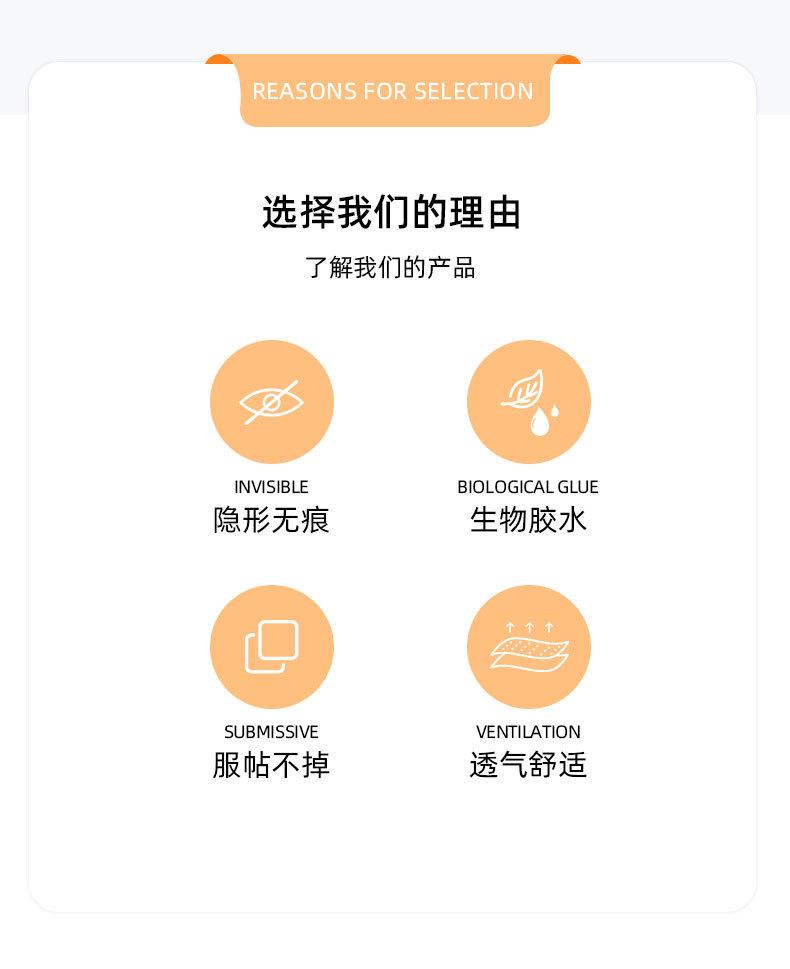 REASONS FOR SELECTION

选择我们的理由

了解我们的产品

INVISIBLE
隐形无痕

BIOLOGICAL GLUE
生物胶水

SUBMISSIVE
服帖不掉

VENTILATION
透气舒适