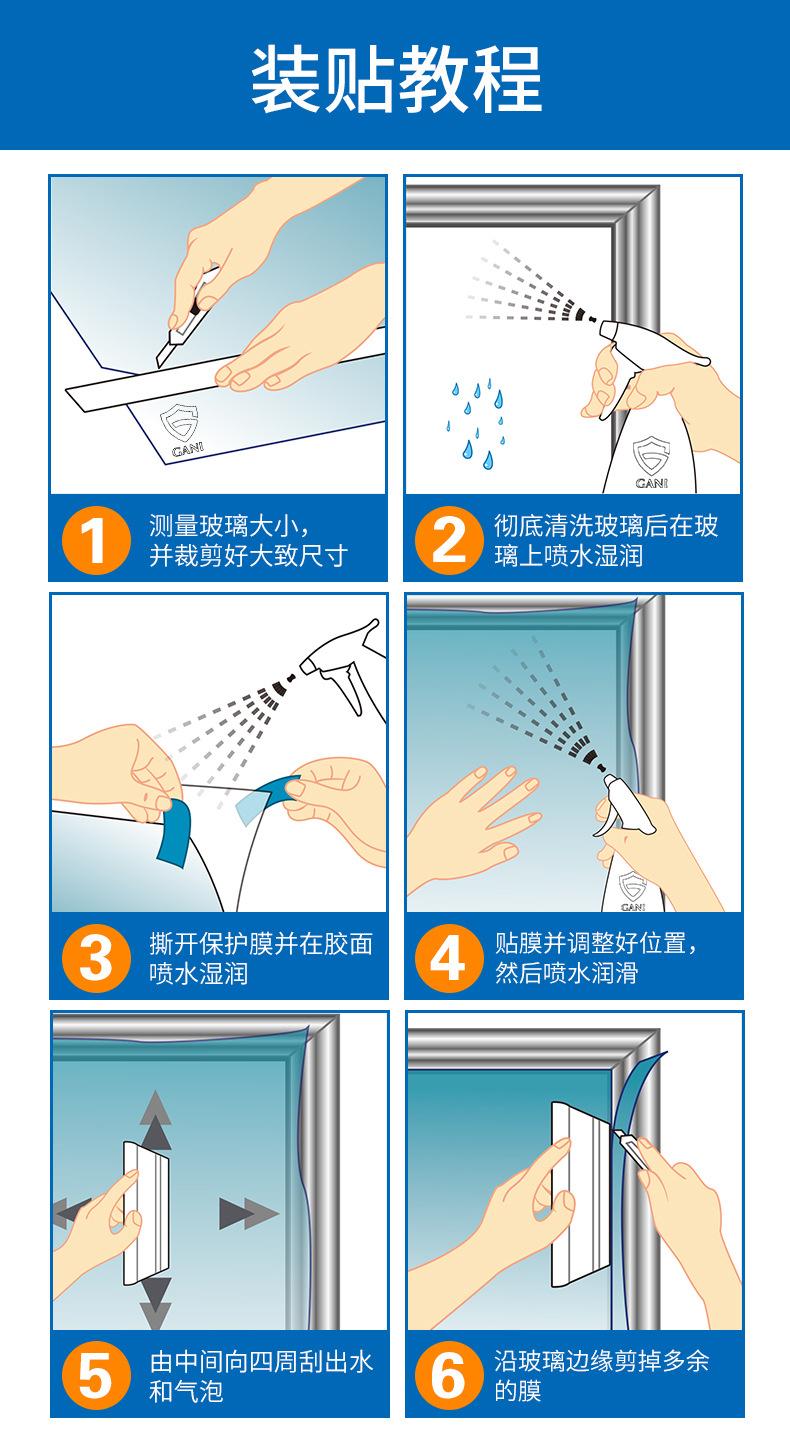 装贴教程

GANI

1 测量玻璃大小，并裁剪好大致尺寸

GANI

2 彻底清洗玻璃后在玻璃上喷水湿润

3 撕开保护膜并在胶面喷水湿润

GANI

4 贴膜并调整好位置，然后喷水润滑

5 由中间向四周刮出水和气泡

6 沿玻璃边缘剪掉多余的膜