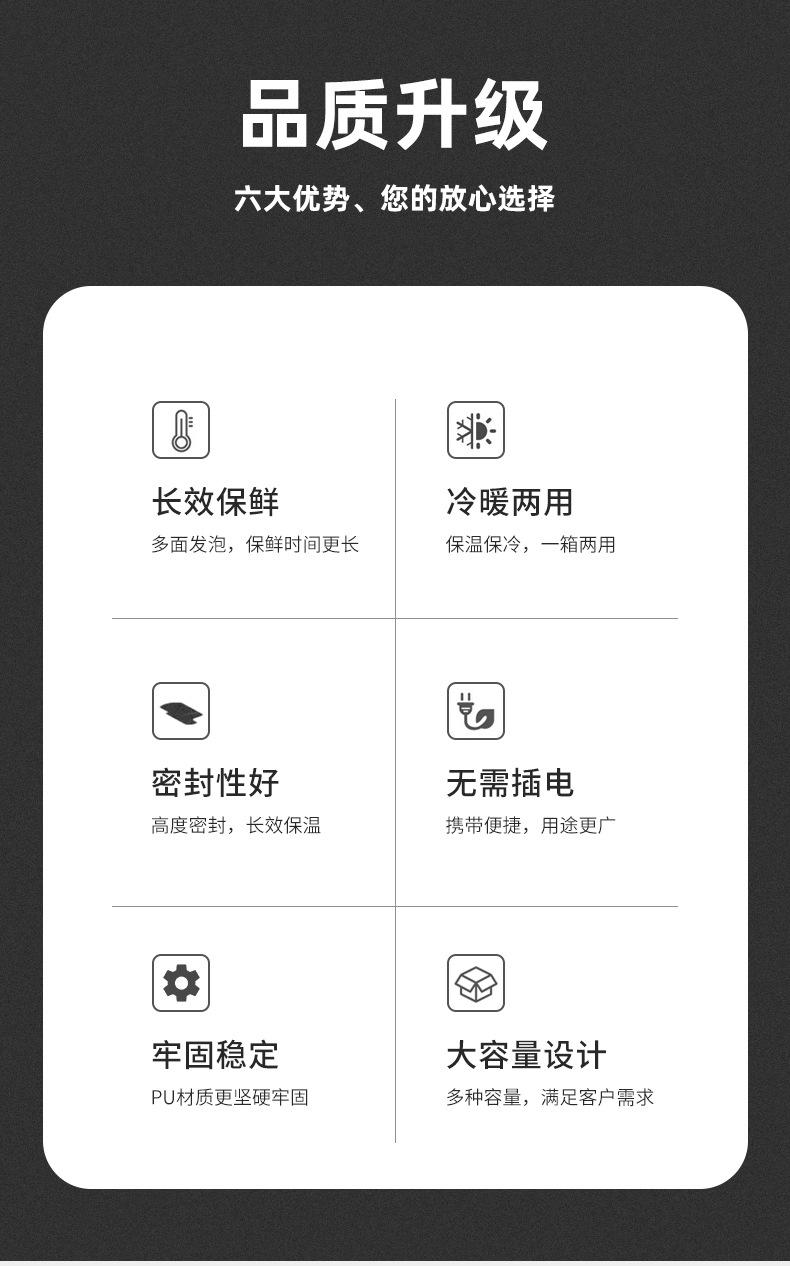 品质升级

六大优势、您的放心选择

长效保鲜

多面发泡，保鲜时间更长

冷暖两用

保温保冷，一箱两用

密封性好

高度密封，长效保温

无需插电

携带便捷，用途更广

牢固稳定

PU材质更坚硬牢固

大容量设计

多种容量，满足客户需求