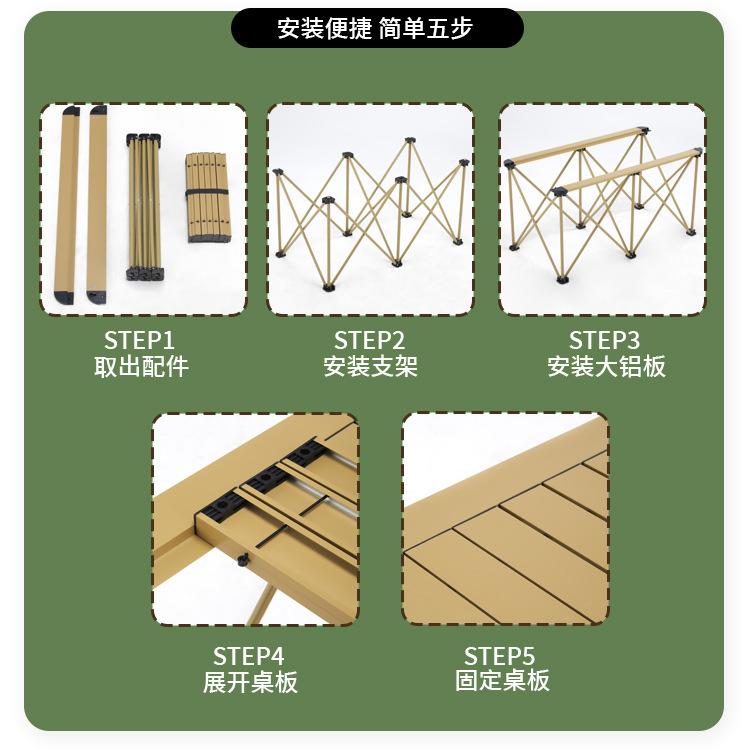 安装便捷 简单五步

STEP1
取出配件

STEP2
安装支架

STEP3
安装大铝板

STEP4
展开桌板

STEP5
固定桌板