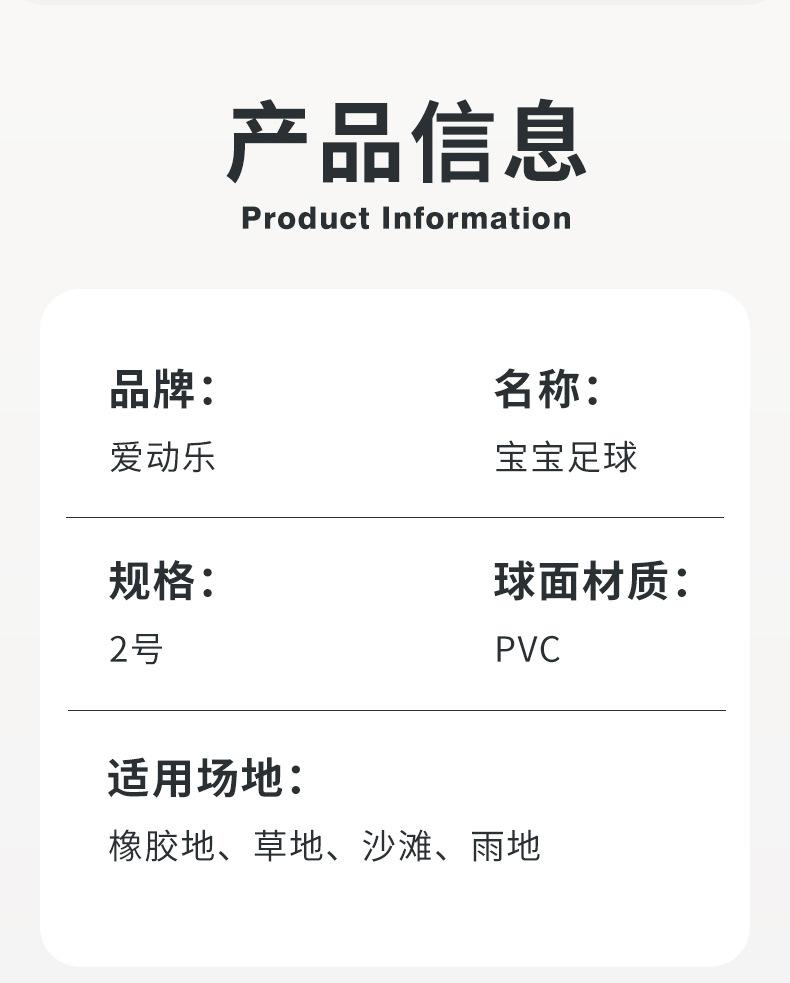 产品信息
Product Information

品牌：
爱动乐

名称：
宝宝足球

规格：
2号

球面材质：
PVC

适用场地：
橡胶地、草地、沙滩、雨地