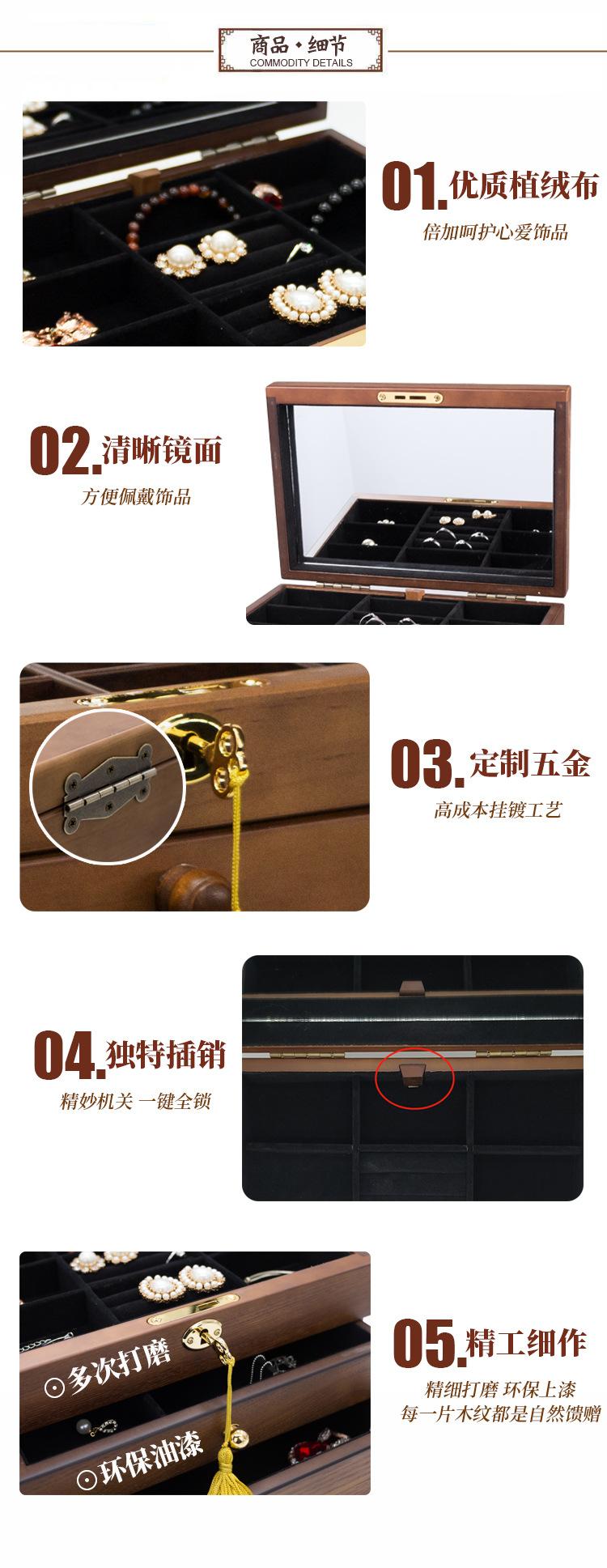 商品·细节
COMMODITY DETAILS

01.优质植绒布
倍加呵护心爱饰品

02.清晰镜面
方便佩戴饰品

03.定制五金
高成本挂镀工艺

04.独特插销
精妙机关 一键全锁

⊙多次打磨
⊙环保油漆

05.精工细作
精细打磨 环保上漆
每一片木纹都是自然馈赠